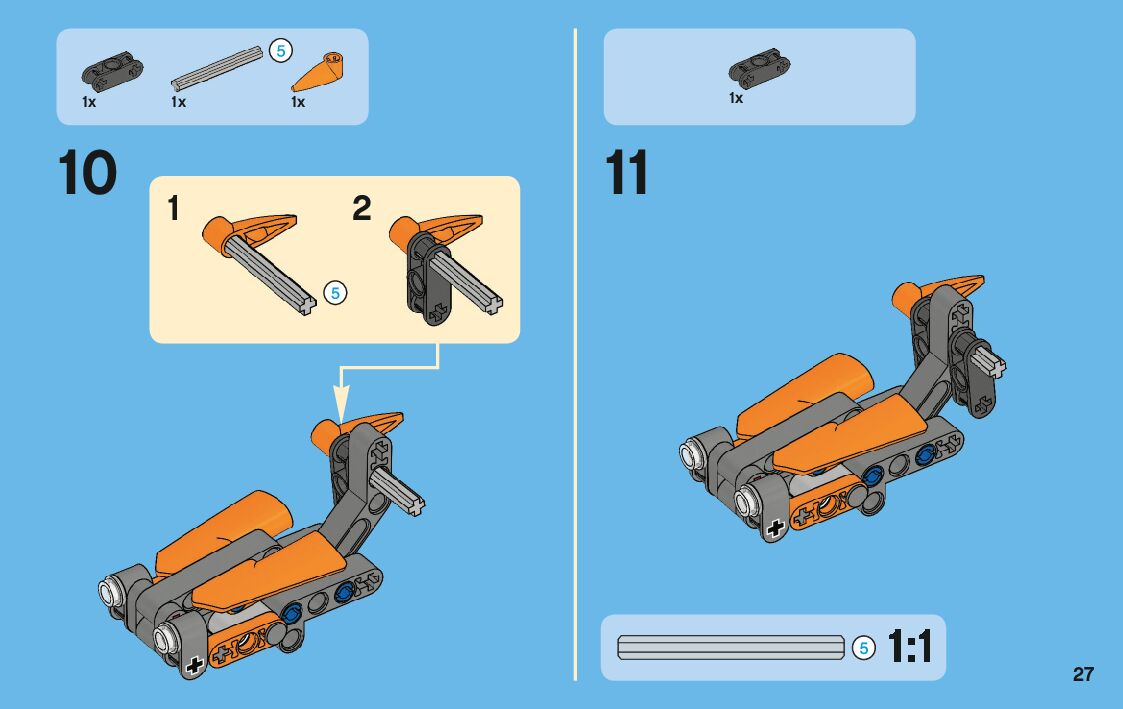 1x 1x 5 1x

10

1

5

2

1x

11

5 1:1

27