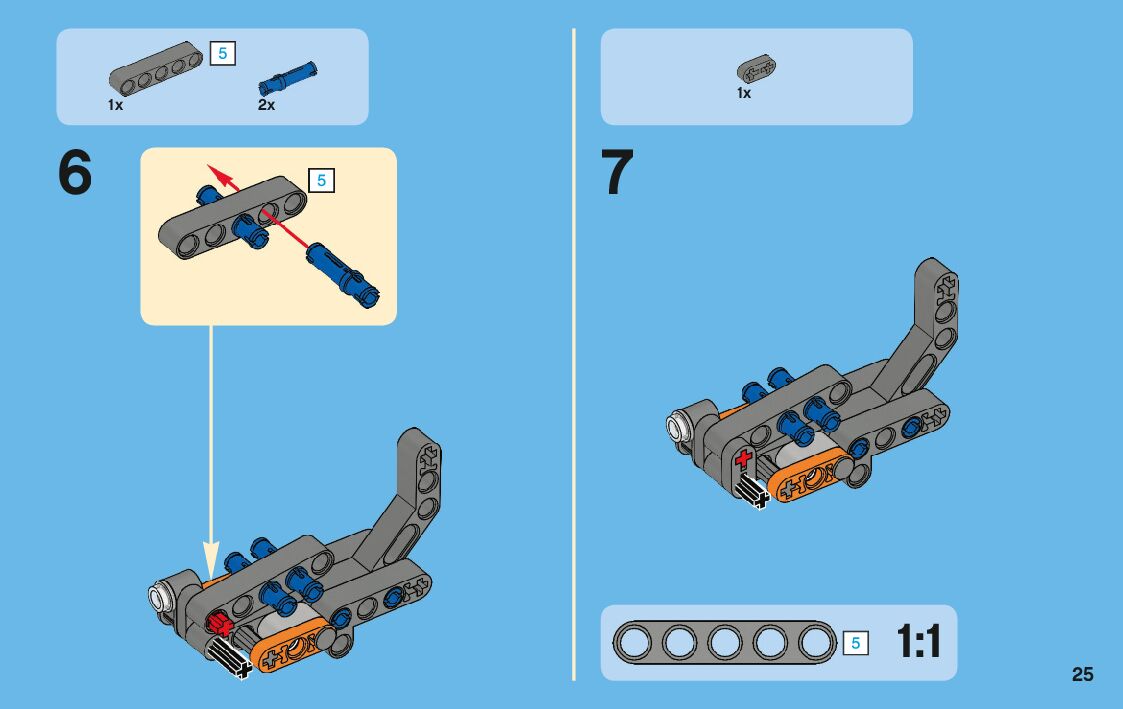 5
1x
2x

6

5

1x

7

5
1:1

25