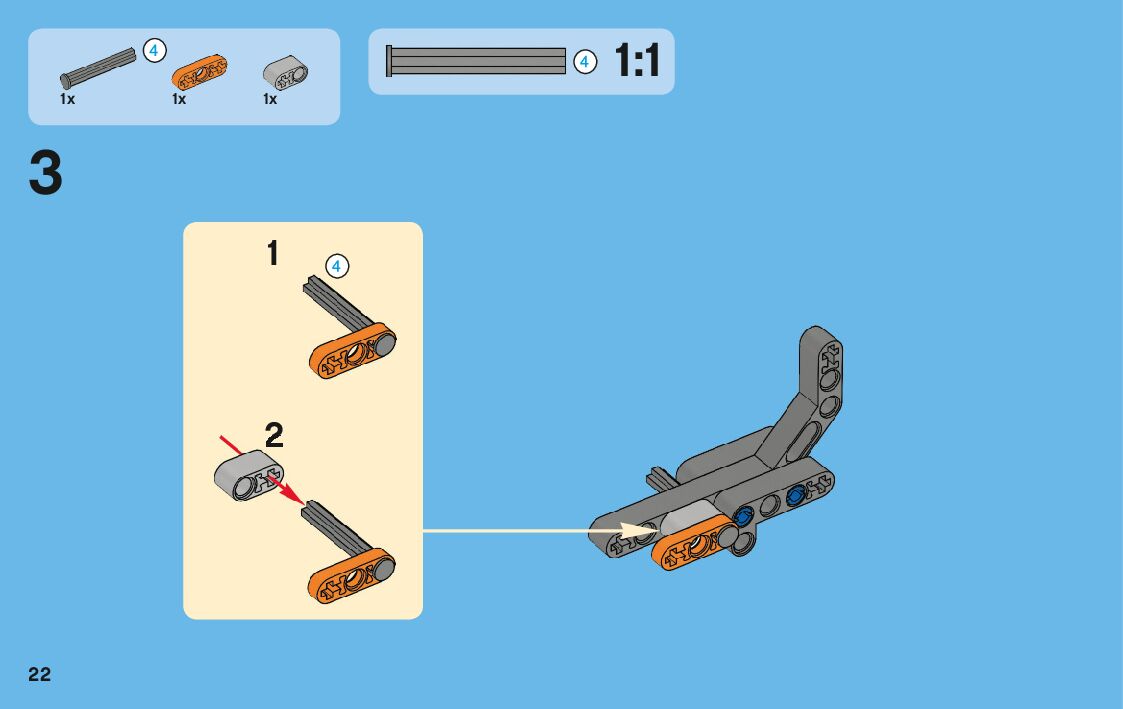 4
1x
1x
1x

4
1:1

3

1
4

2

22