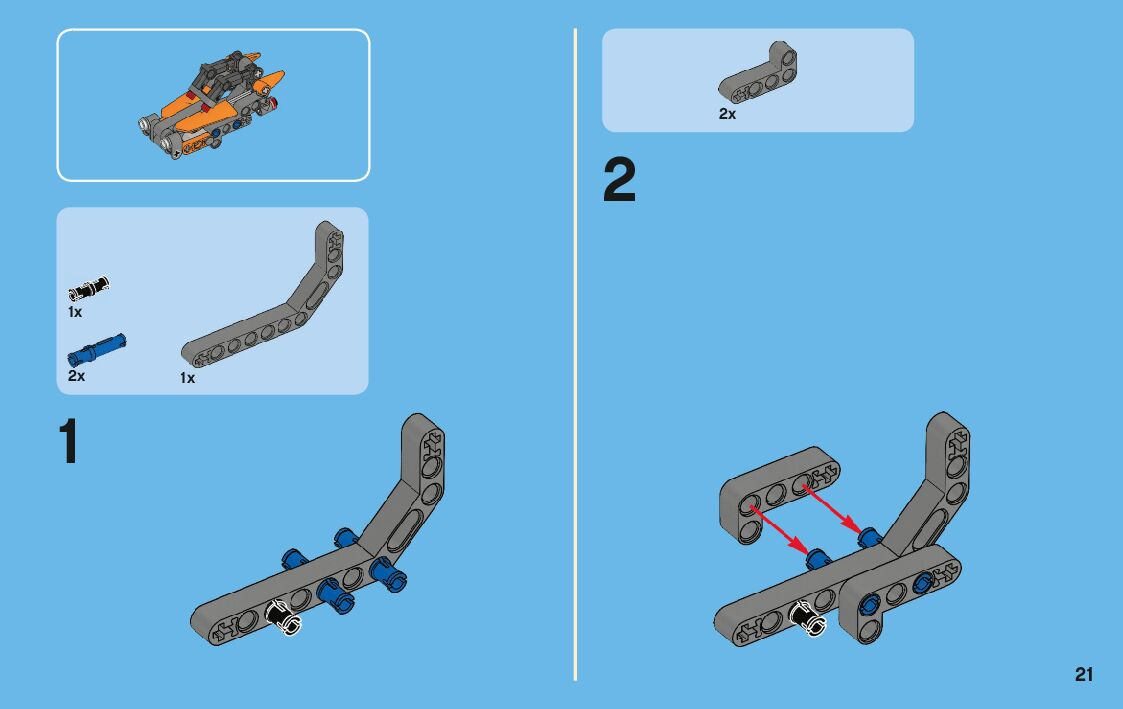 1x

2x

1x

1

2x

2

21