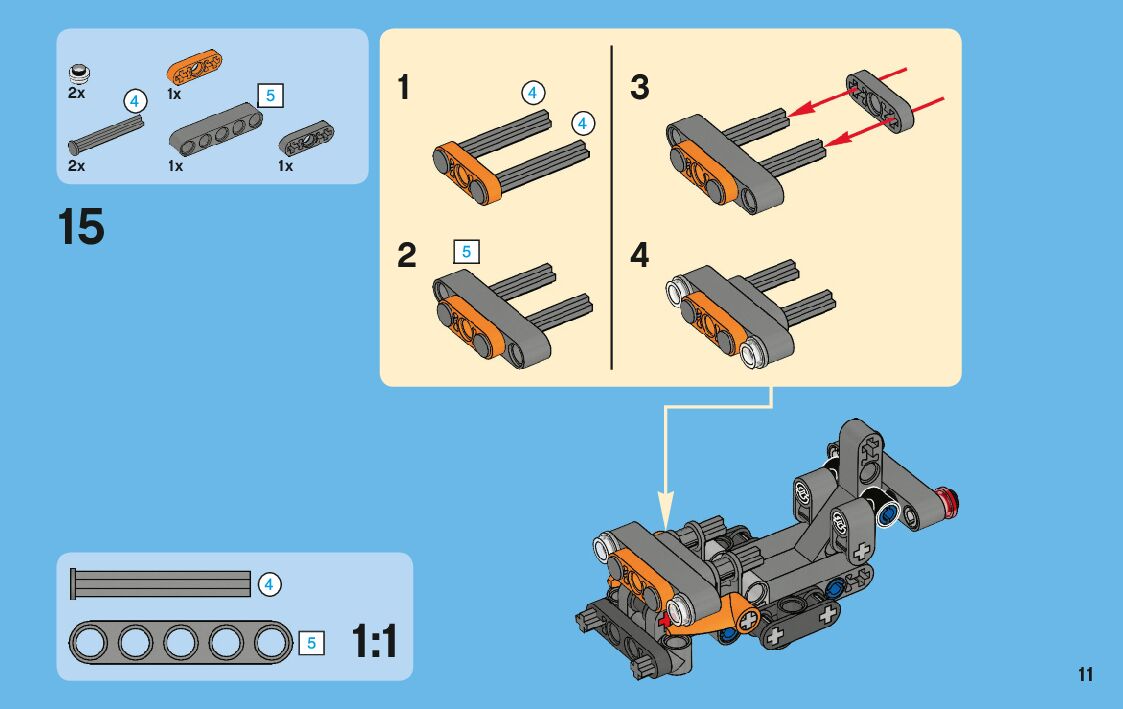 2x
1x
4
5
2x
1x
1x

15

1
4
4

2
5

3

4

4
5
1:1

11