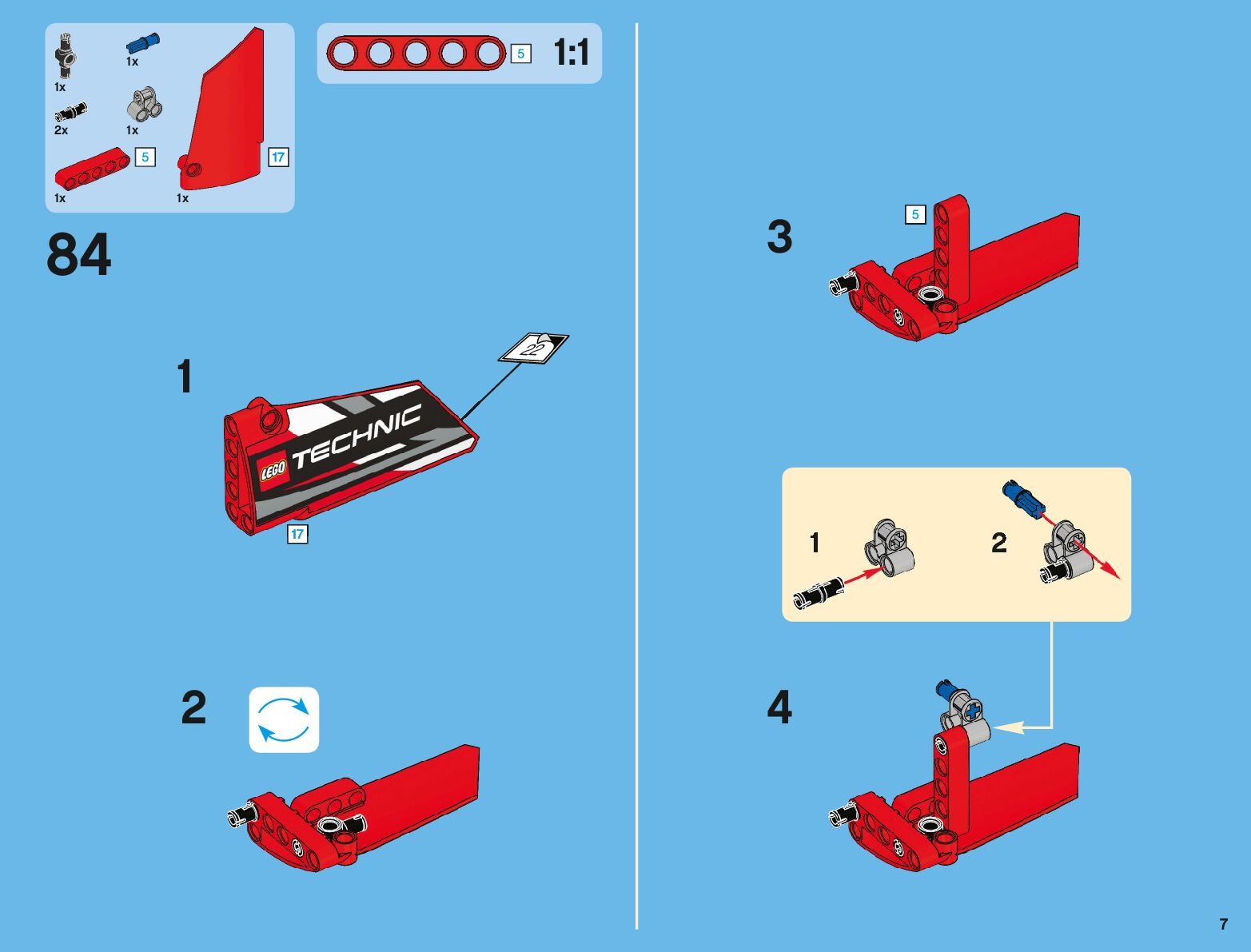 1x
1x
2x
1x
5
1x
17
1x

5 1:1

84

1
22
LEGO TECHNIC
17

2

3
5

1
2

4

7