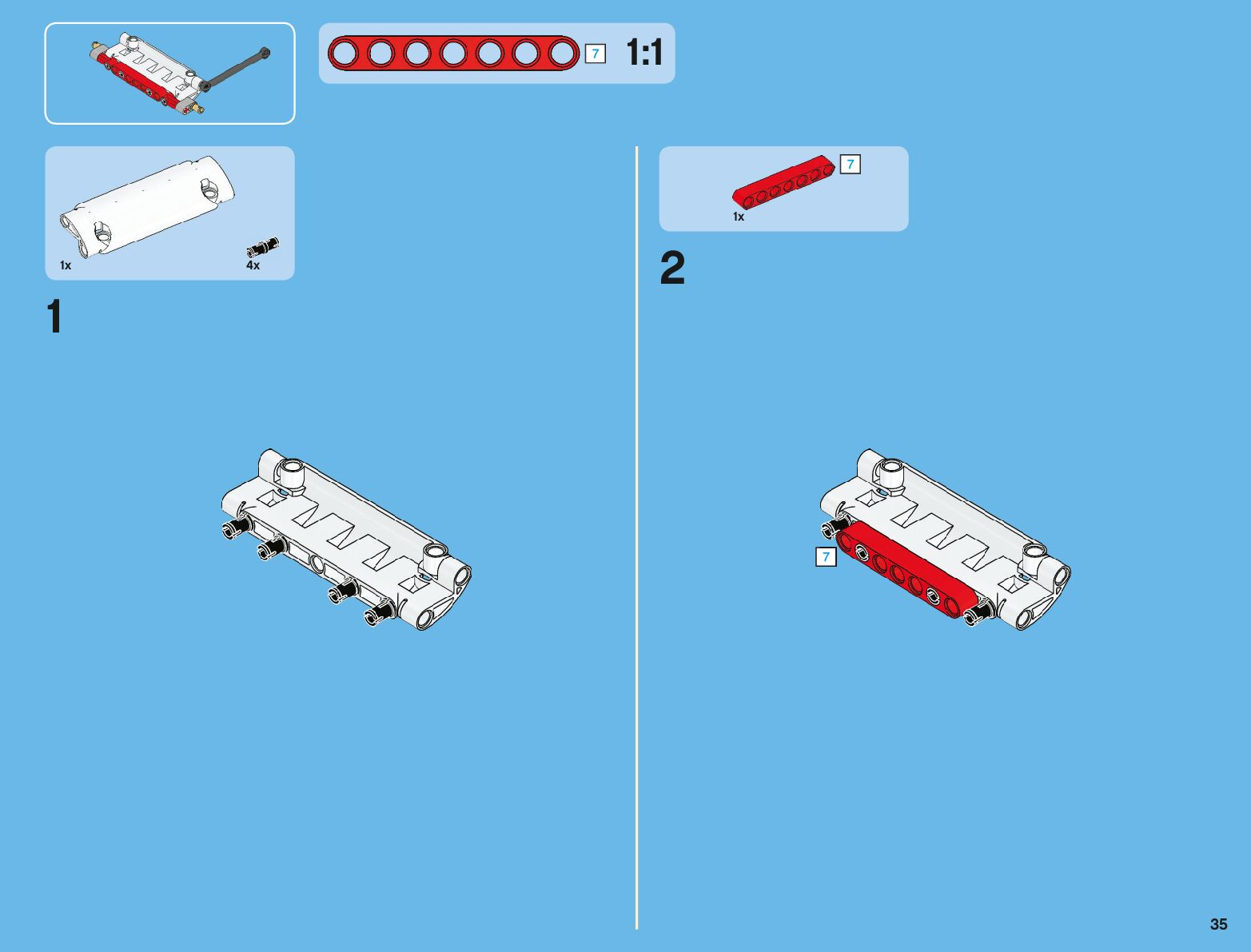 7 1:1

1x 4x

1

7

1x

2

7

35