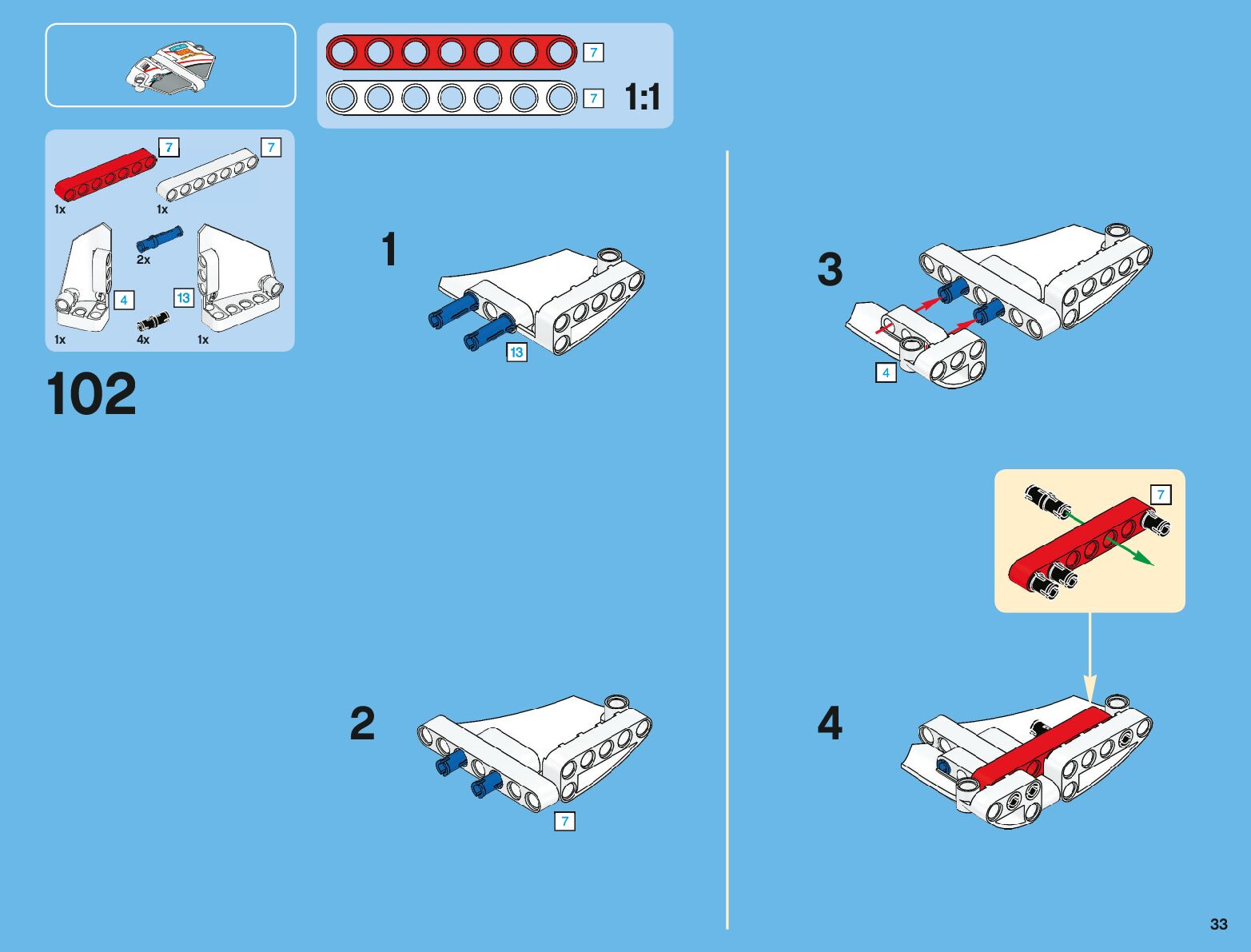 7
7
1:1

7
7
1x
1x
2x
4
13
1x
4x
1x

102

1
13

2
7

3
4

7

4

33