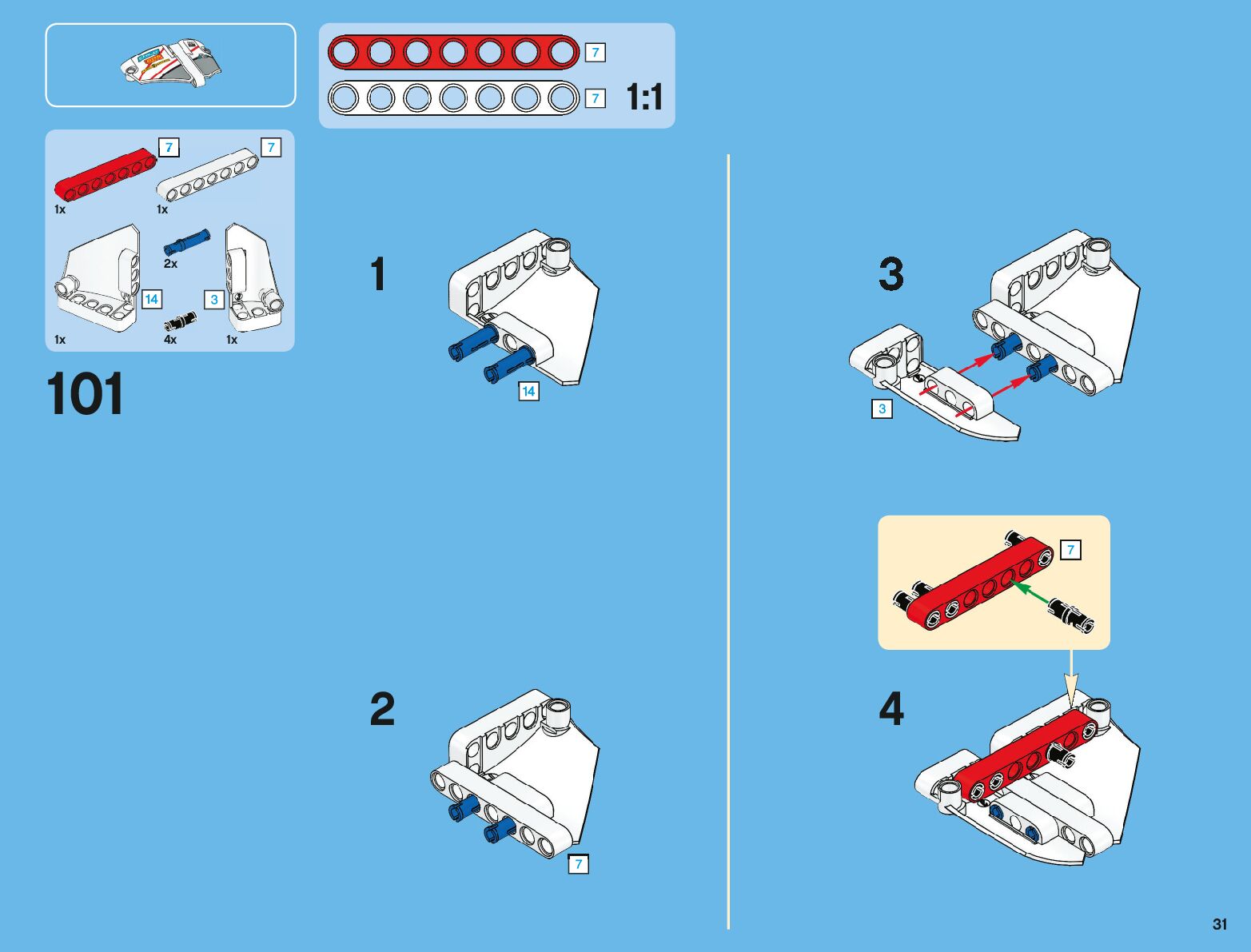 7
7
1:1

7 7
1x 1x
2x
14 3
1x 4x 1x

101

1
14

2
7

3
3

7

4

31