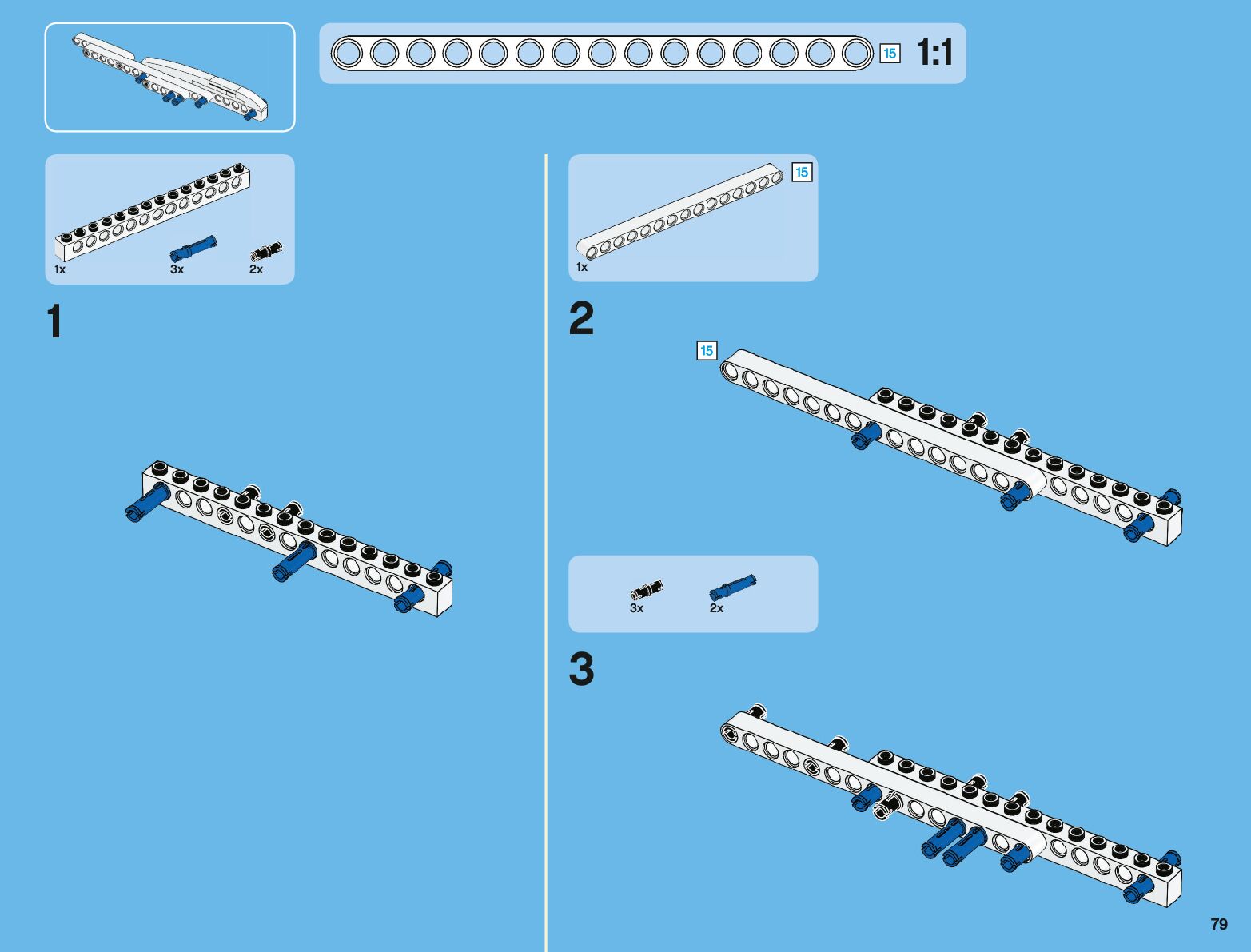 15 1:1

1x 3x 2x

1

15

1x

2

15

3x 2x

3

79