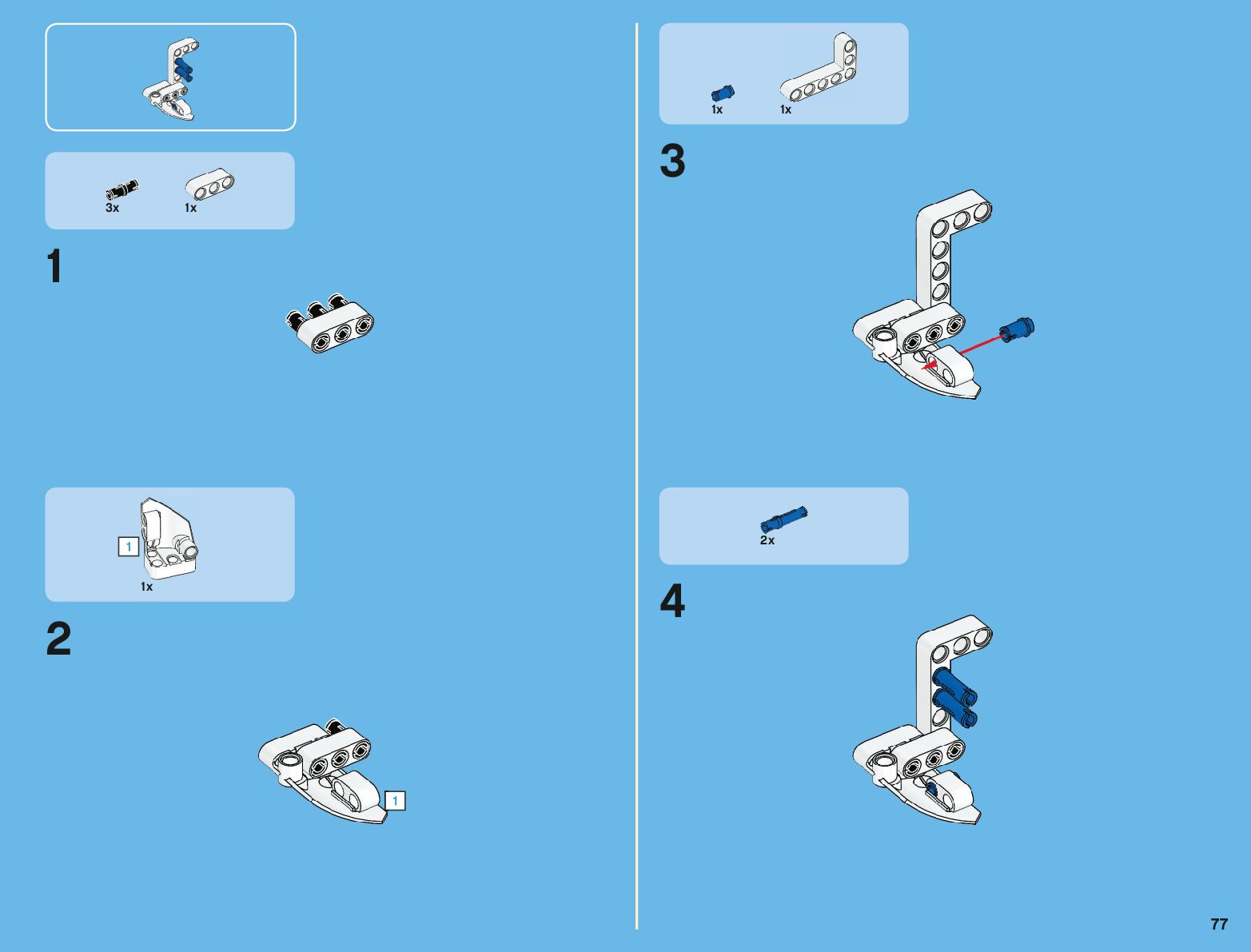 3x 1x

1

1
1x

2

1

1x 1x

3

2x

4

77