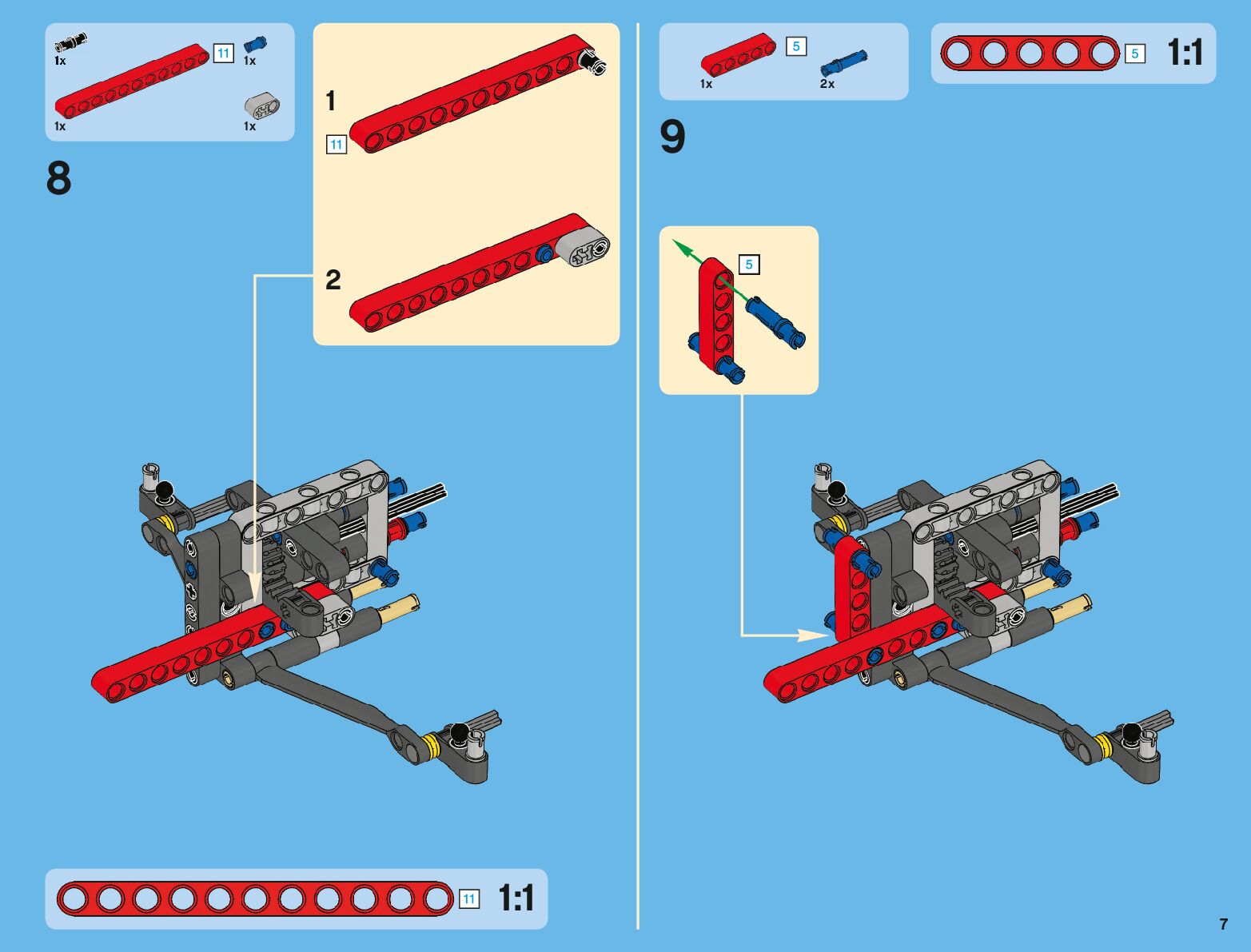 1x
11
1x
1x
1x

8

1
11

2

11 1:1

1x
5
2x

5 1:1

9

5

7