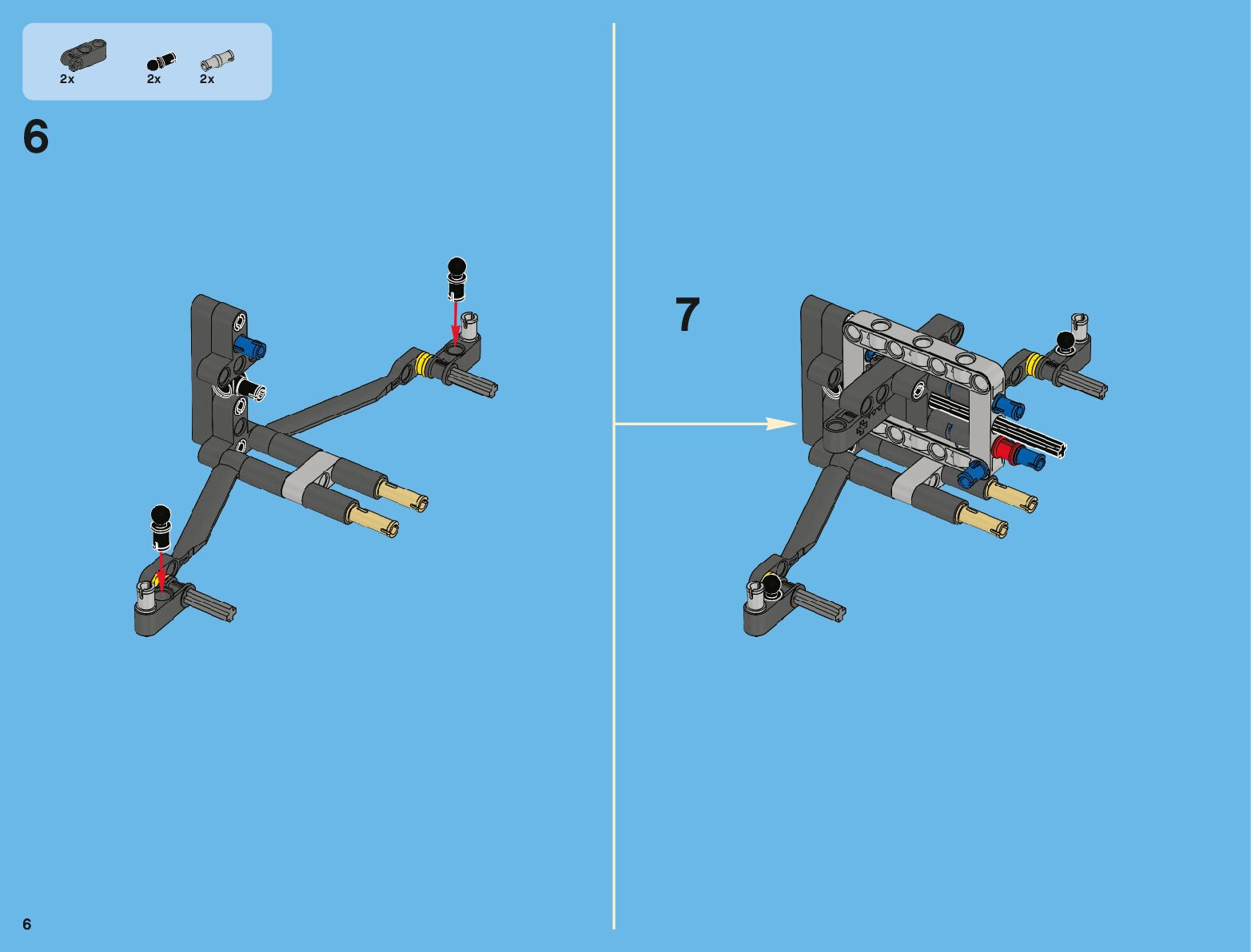 2x 2x 2x

6

7

6