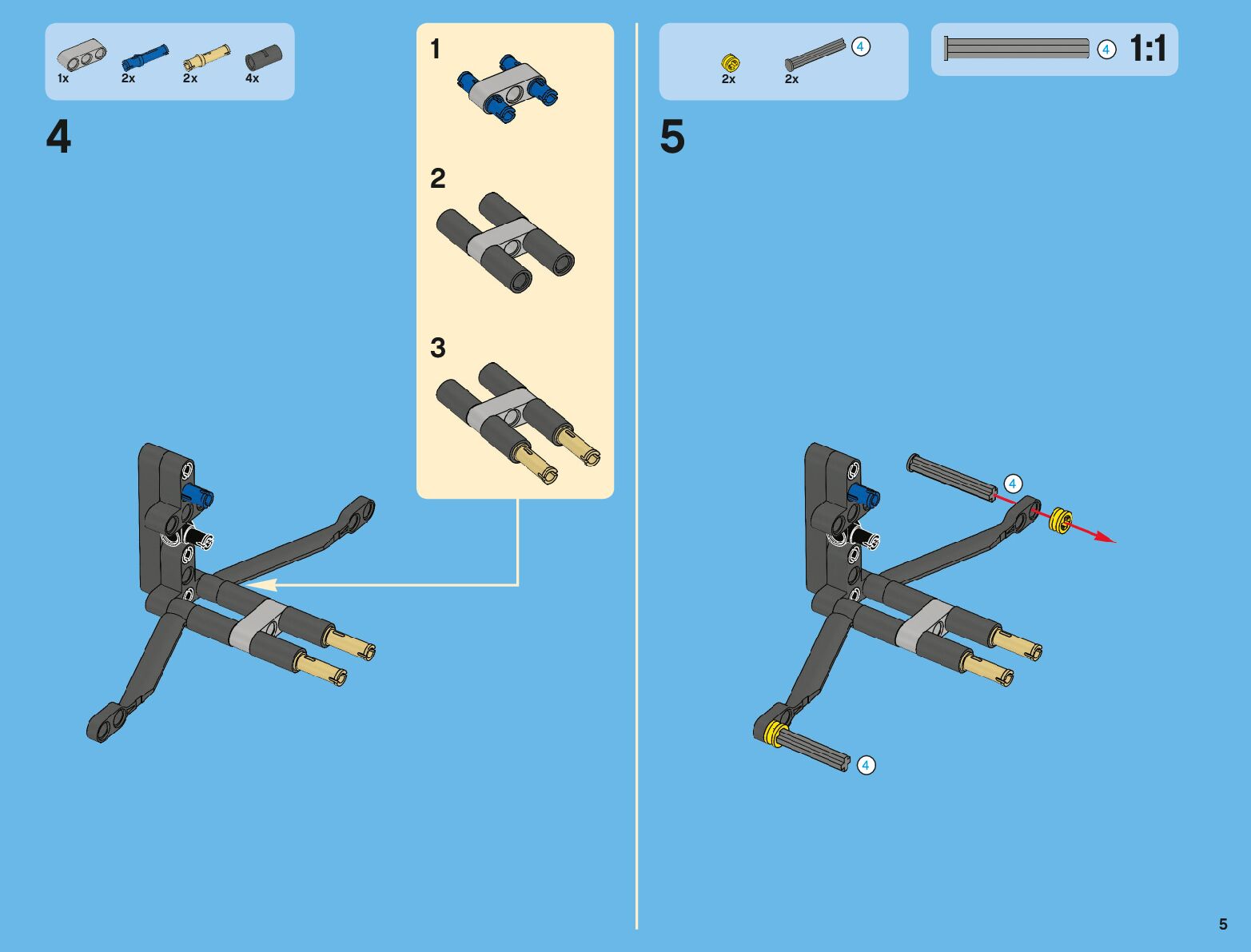 1x 2x 2x 4x

4

1

2

3

2x 2x 4

4 1:1

5

4

4

5