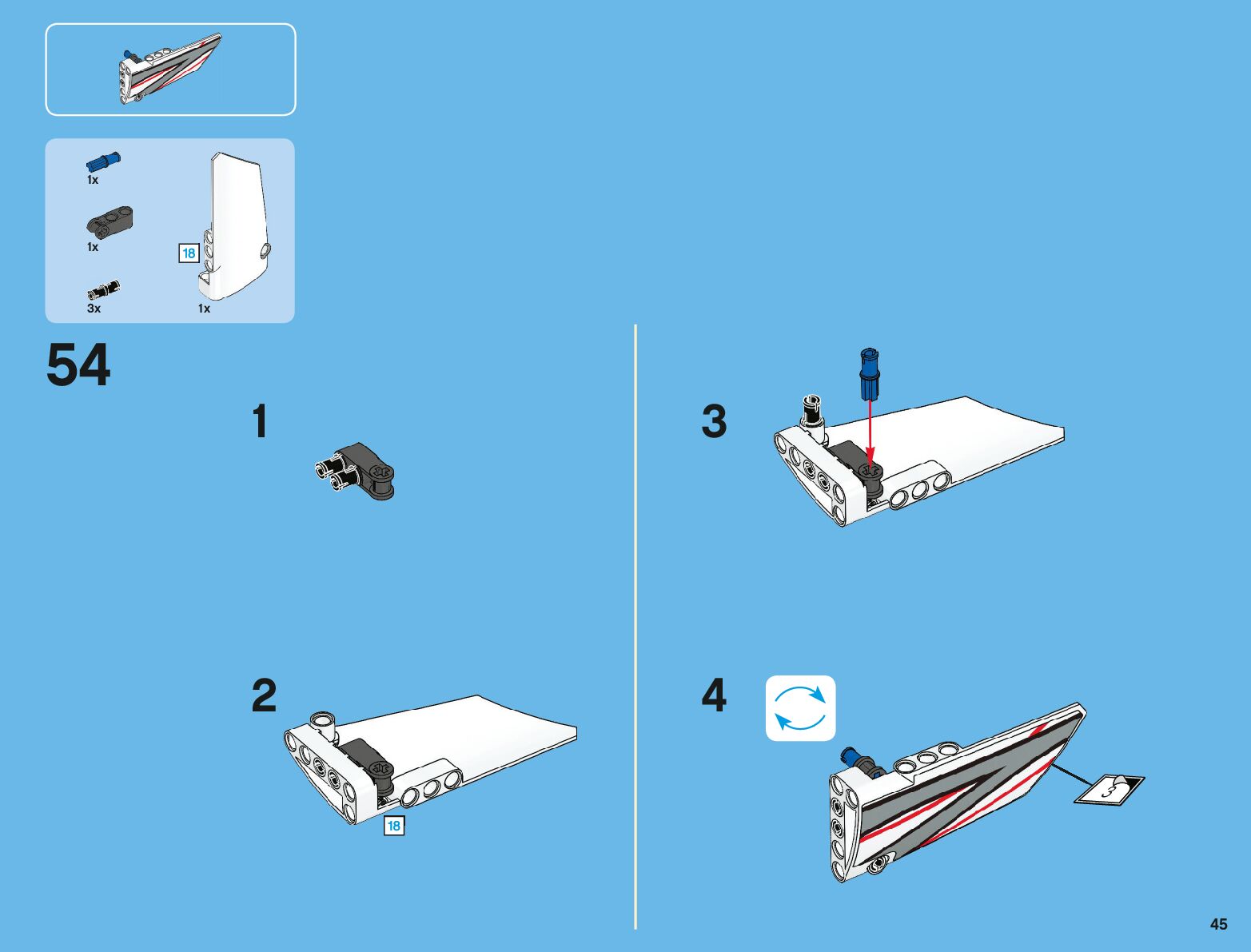 1x

1x

18

3x

1x

54

1

2

18

3

4

3

45