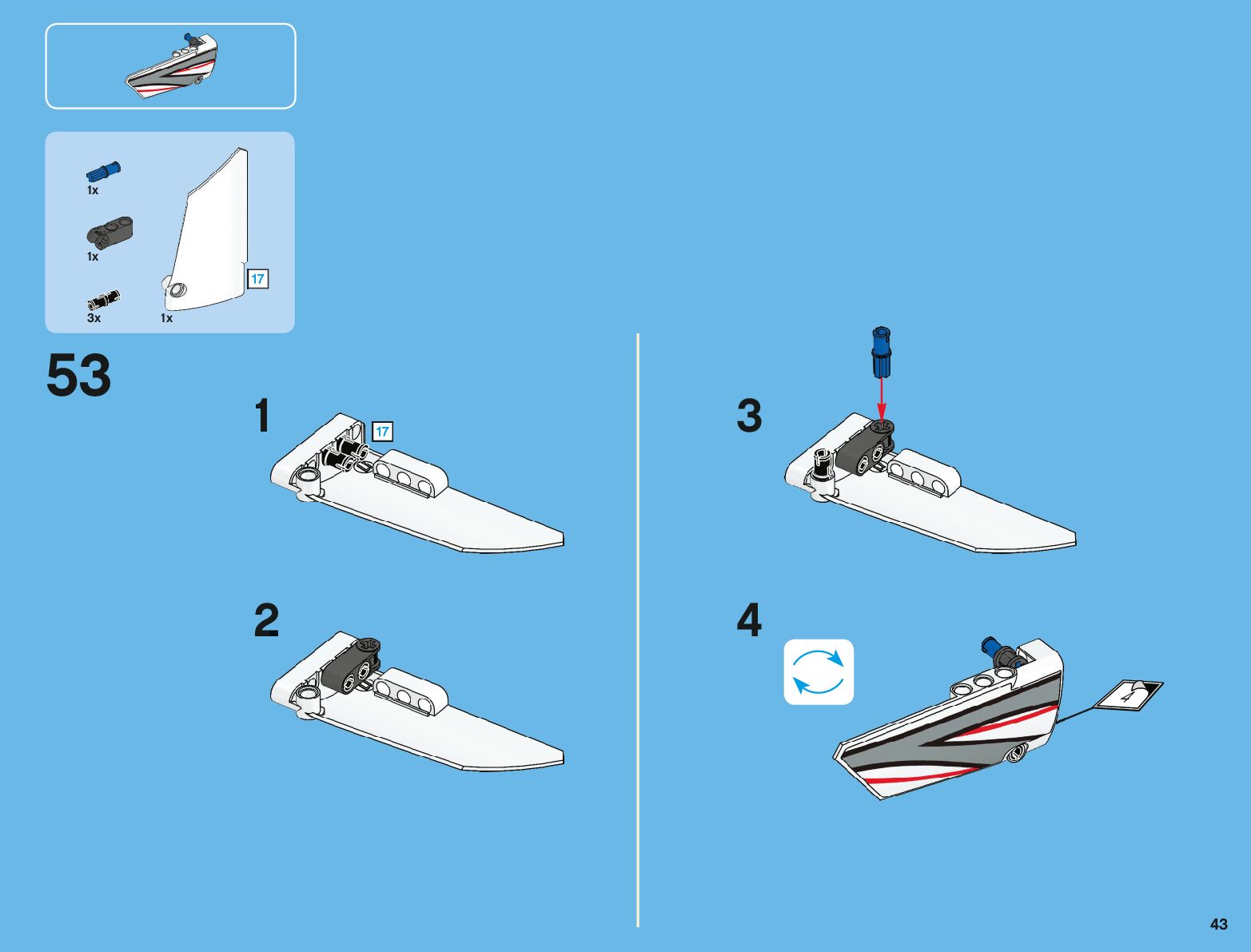 1x

1x

3x

1x

17

53

1

17

2

3

4

4

43