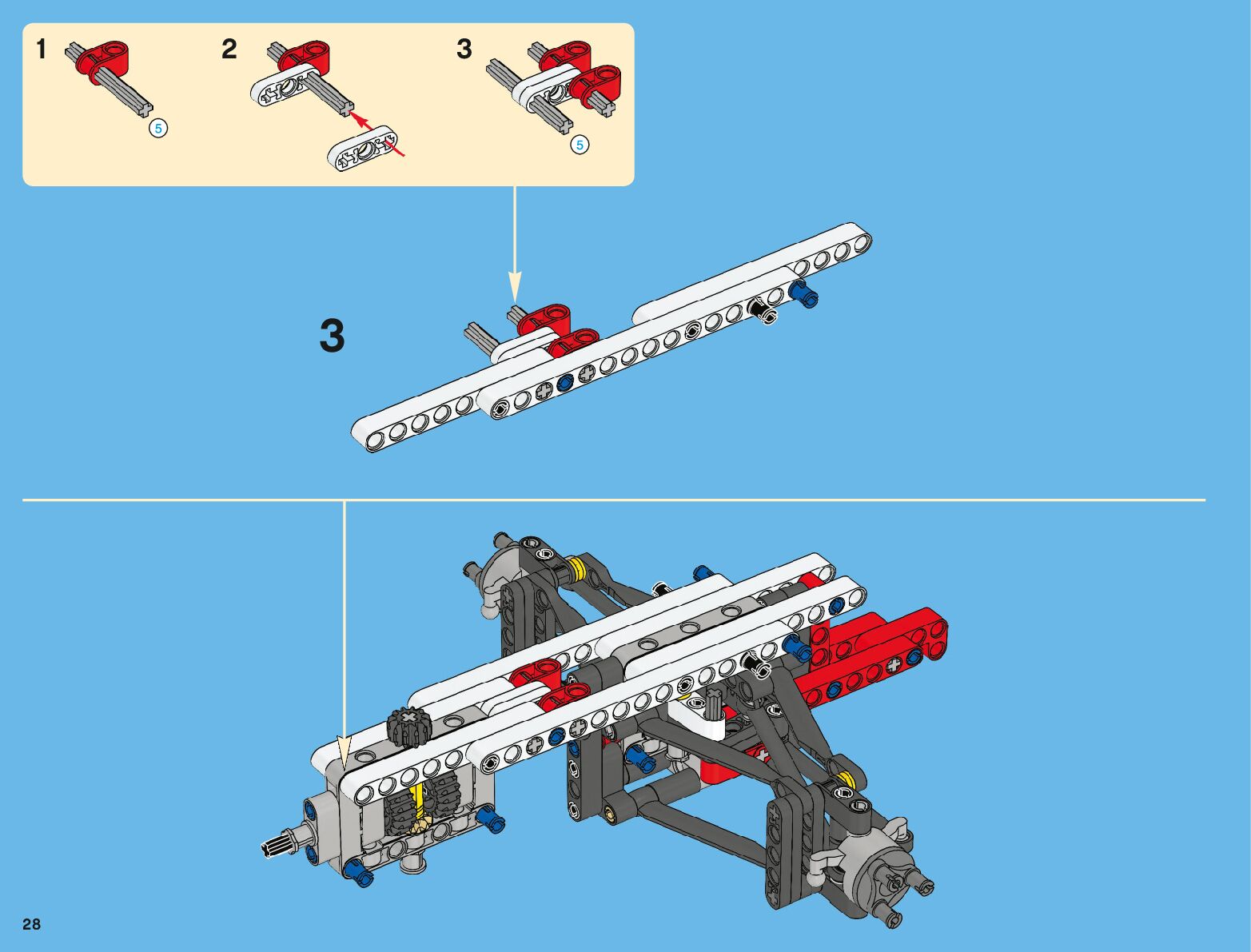 1

5

2

3

5

3

28