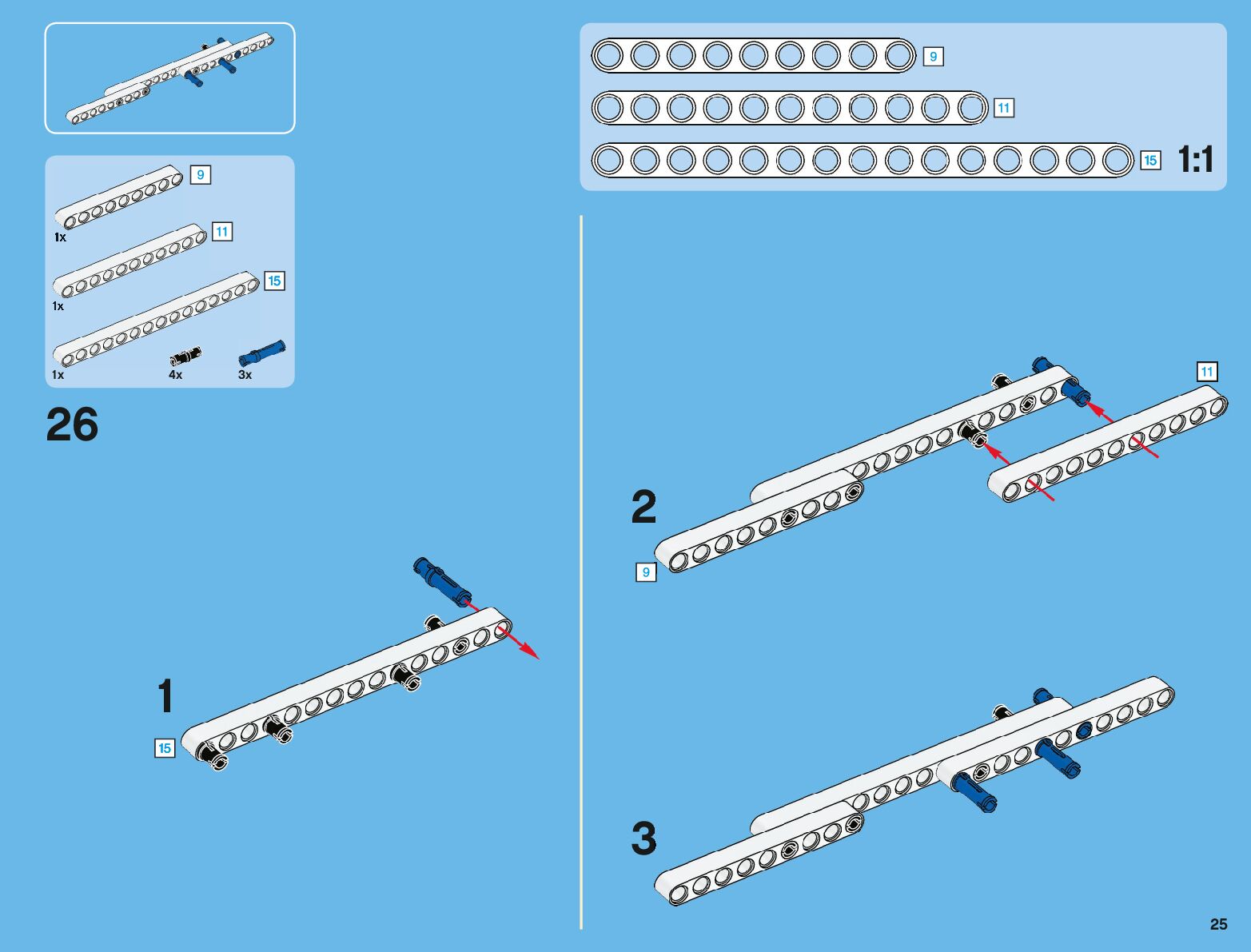 9
1x
11
1x
15
1x
4x
3x

26

1
15

9
11
15
1:1

2
9
11

3

25