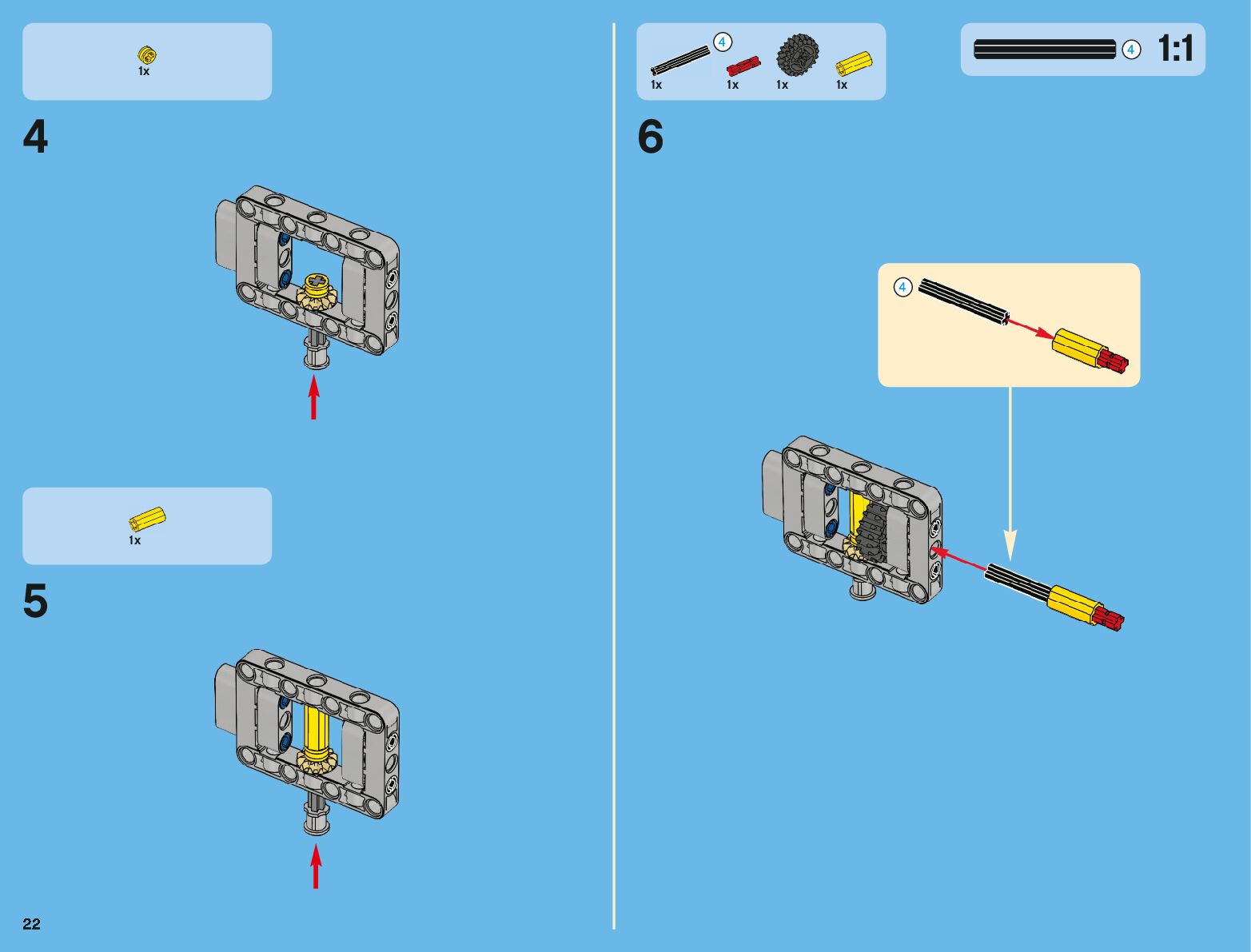 1x

4

1x

5

22

4
1x 1x 1x 1x

4 1:1

6

4