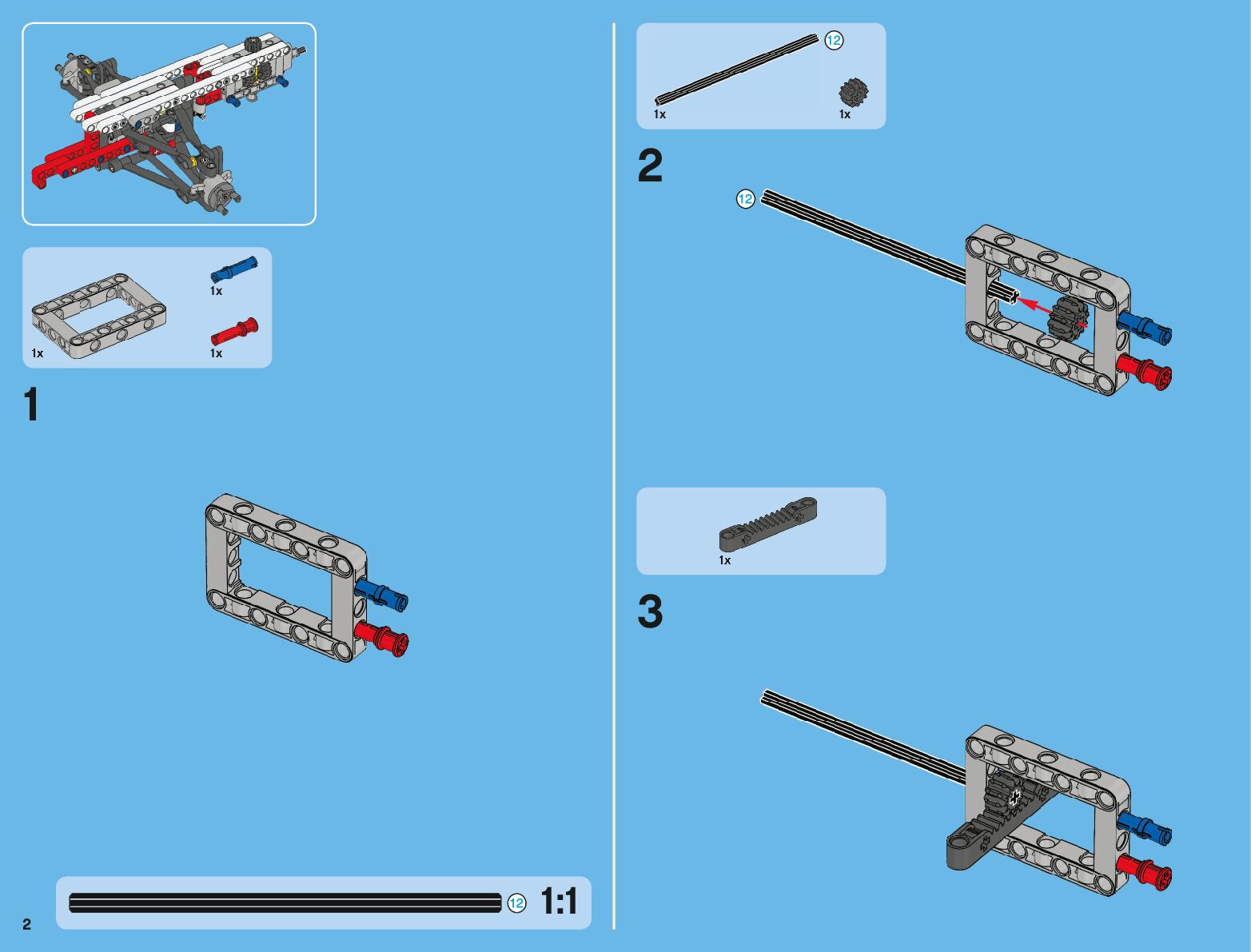 1x

1x

1x

1

12

1:1

2

12

1x

1x

2

12

1x

3