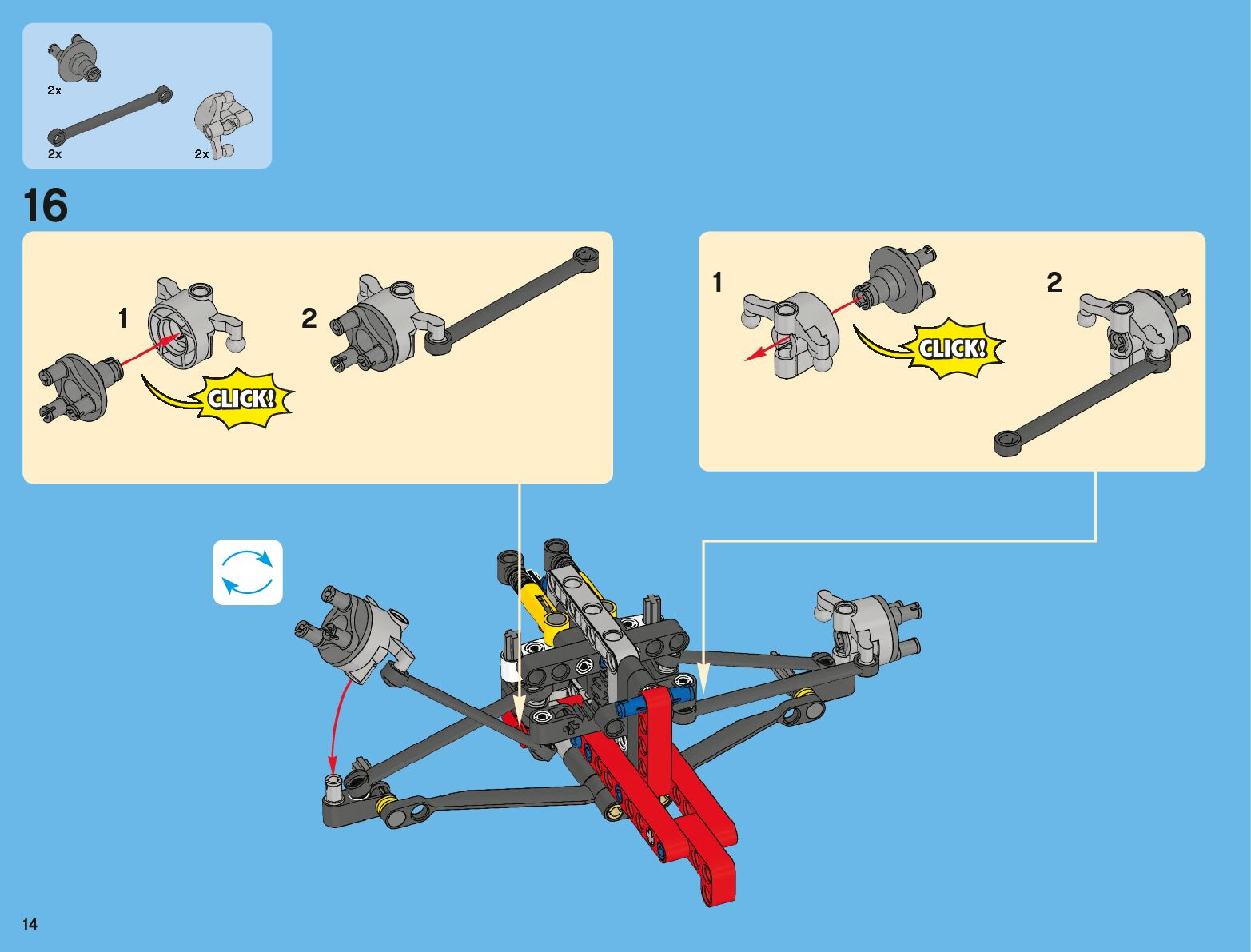 2x

2x

2x

16

1

CLICK!

2

1

CLICK!

2

14