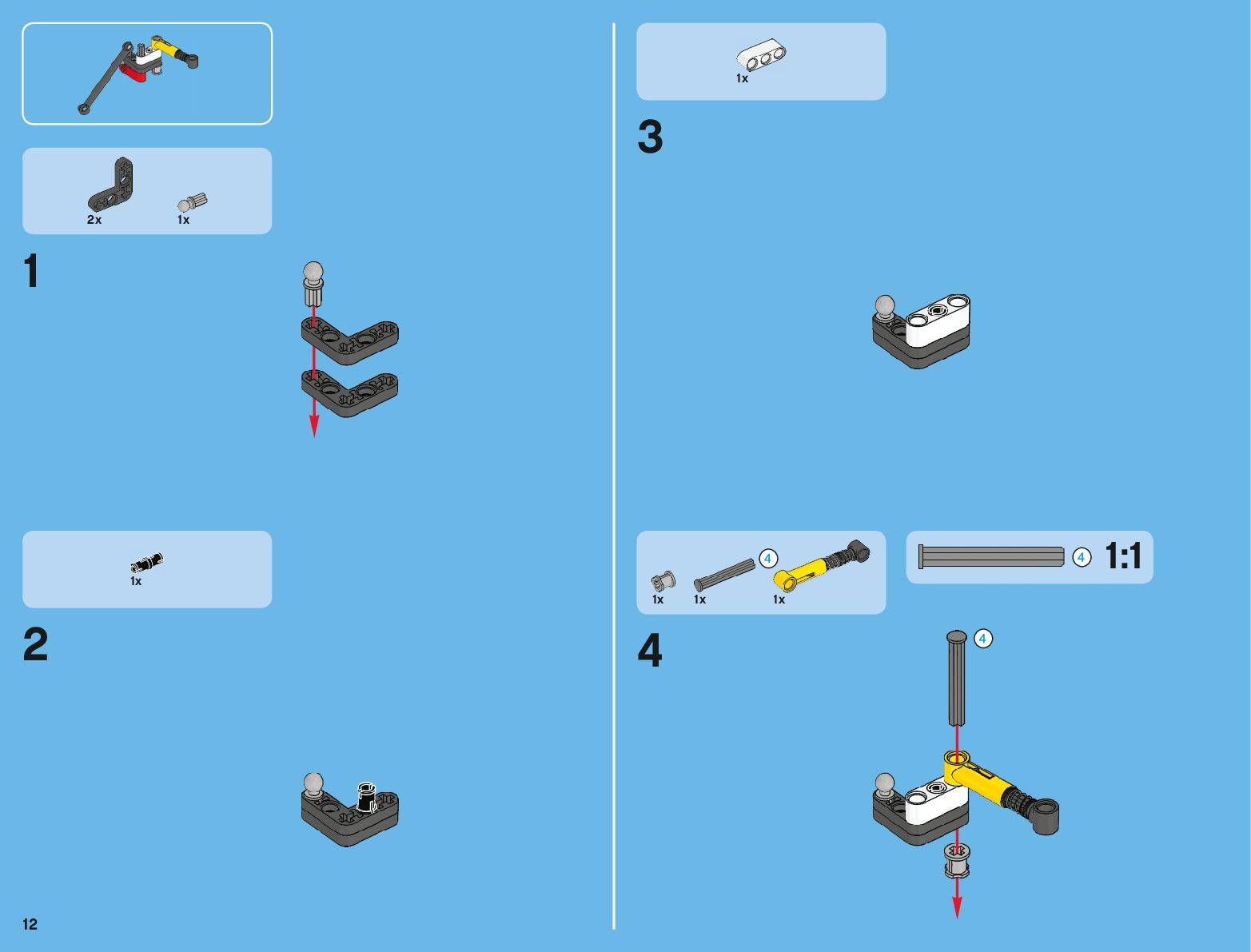 2x 1x

1

1x

2

12

1x

3

1x 1x 4 1x

4 1:1

4

4