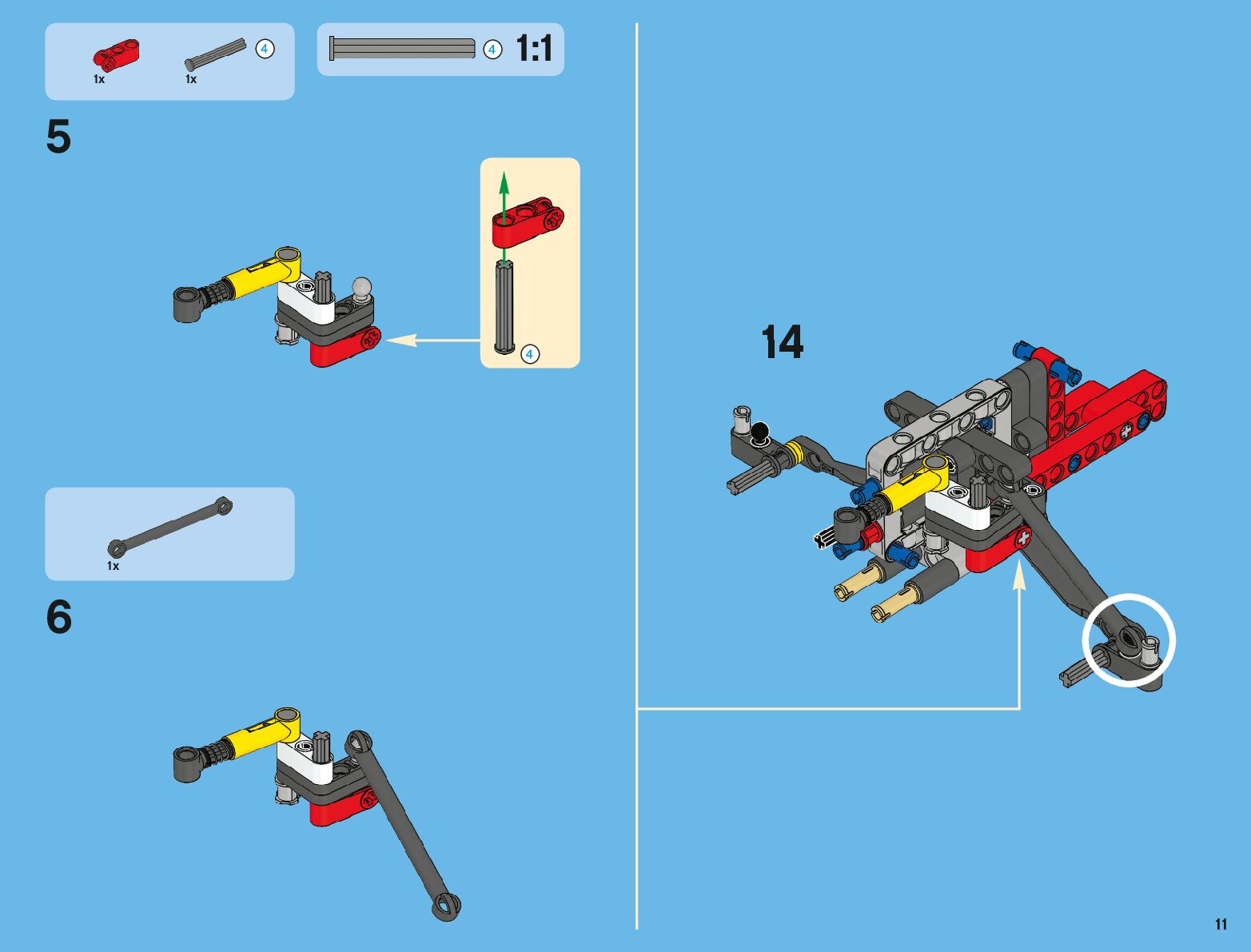 1x
1x
4

4
1:1

5

4

1x

6

14

11