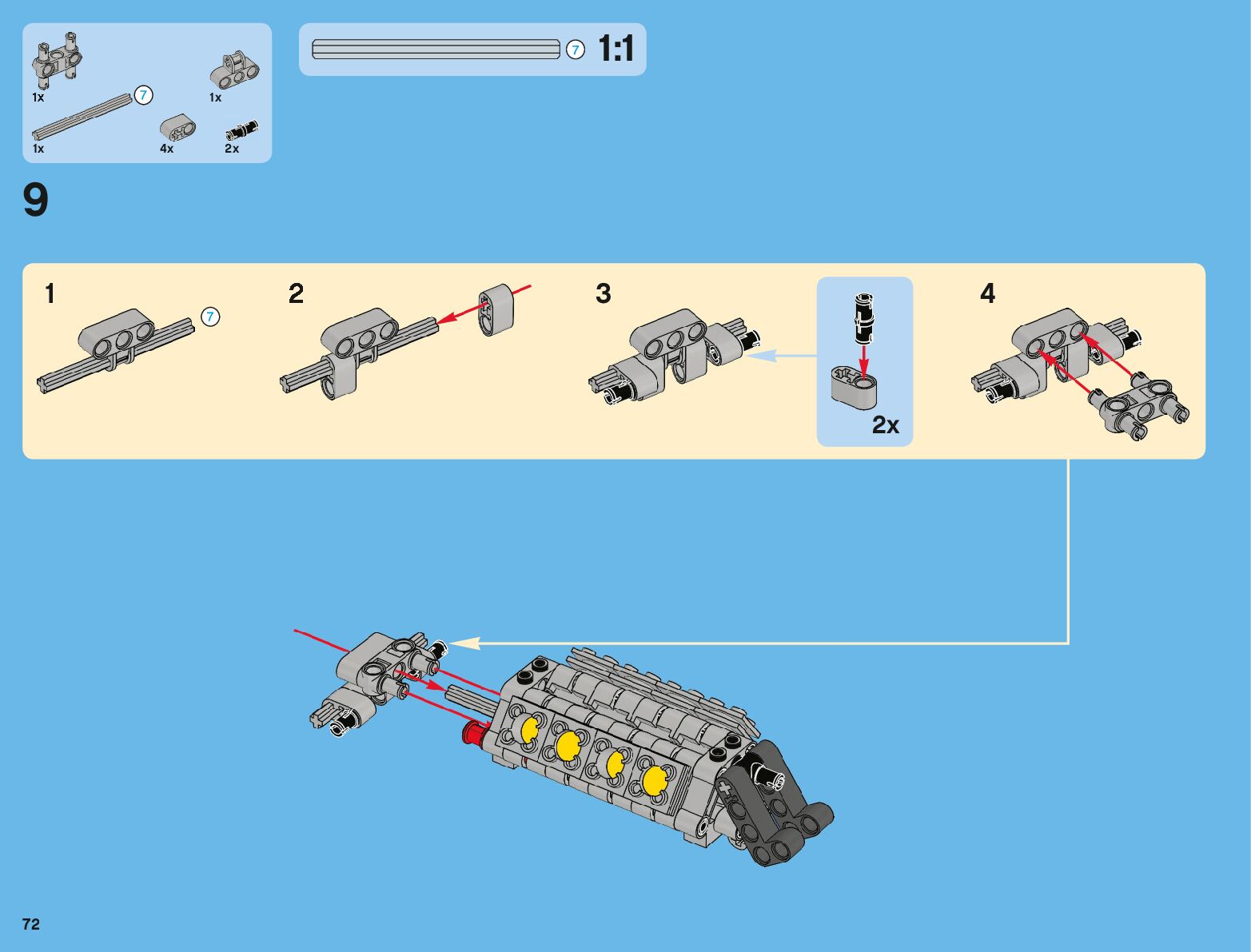 1x
7
1x
1x
4x
2x

7 1:1

9

1
7
2
3
2x
4

72