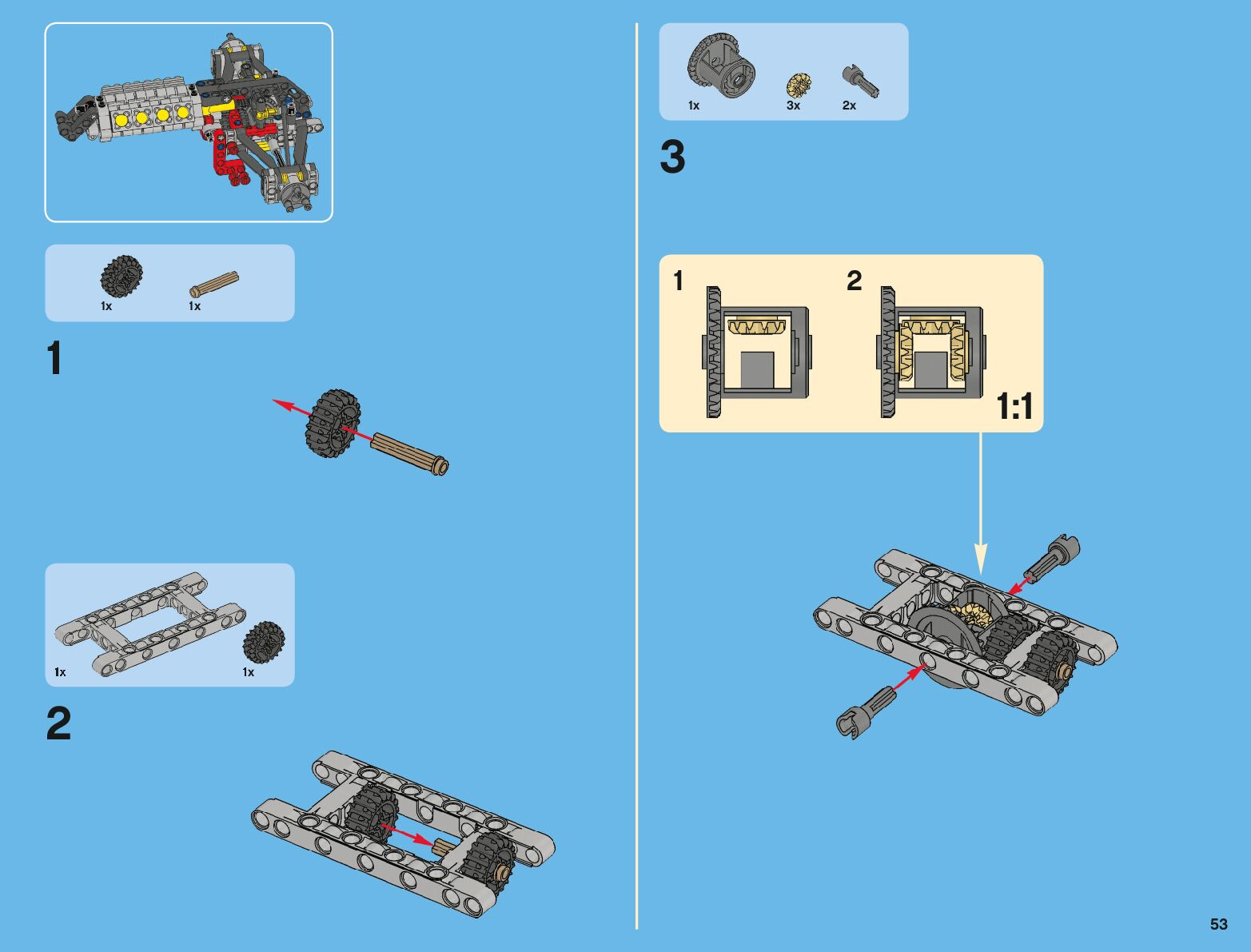 1x
1x

1

1x
1x

2

1x
3x
2x

3

1
2
1:1

53