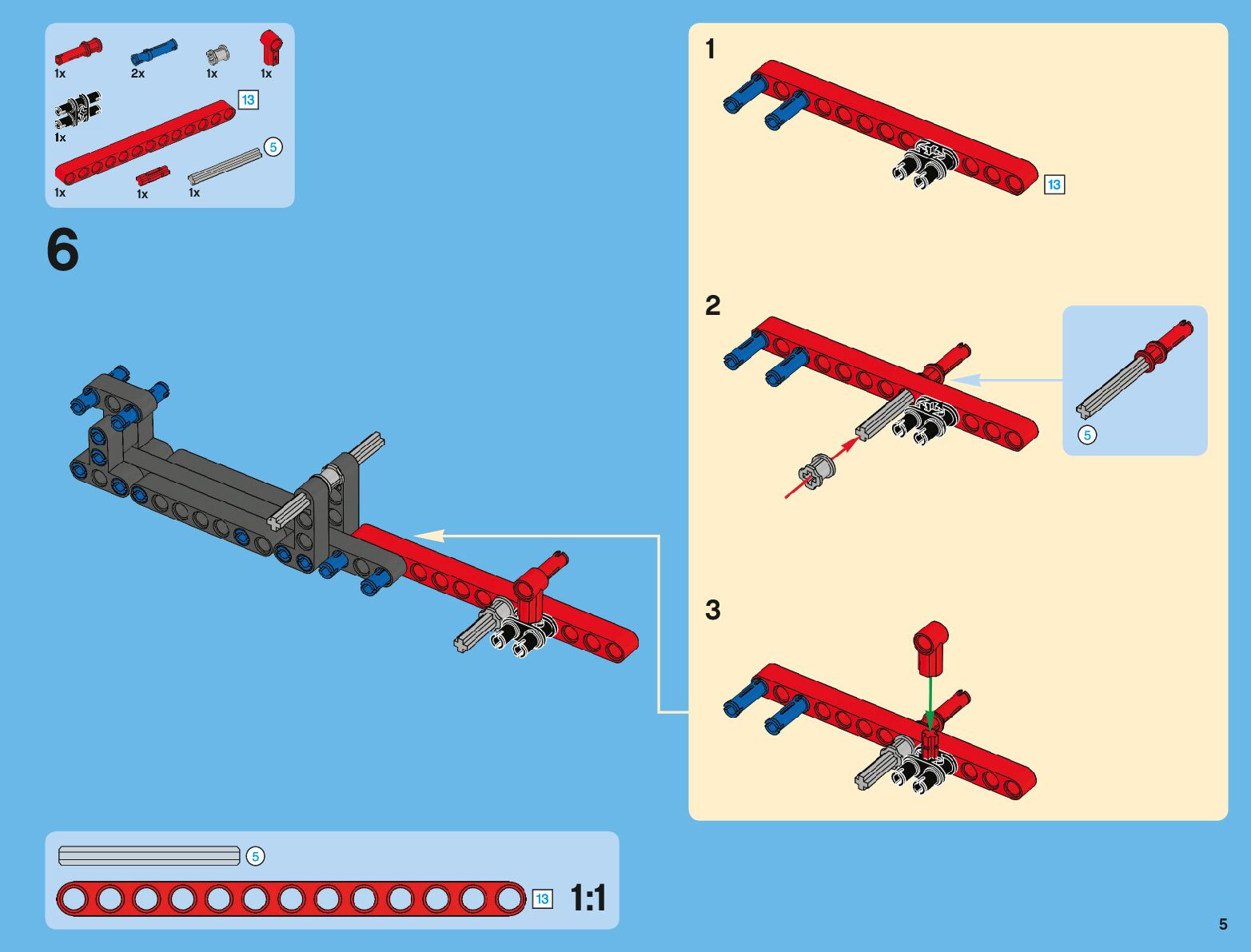 1x 2x 1x 1x

13

1x

5

1x 1x 1x

6

1

13

2

5

3

5

13 1:1

5