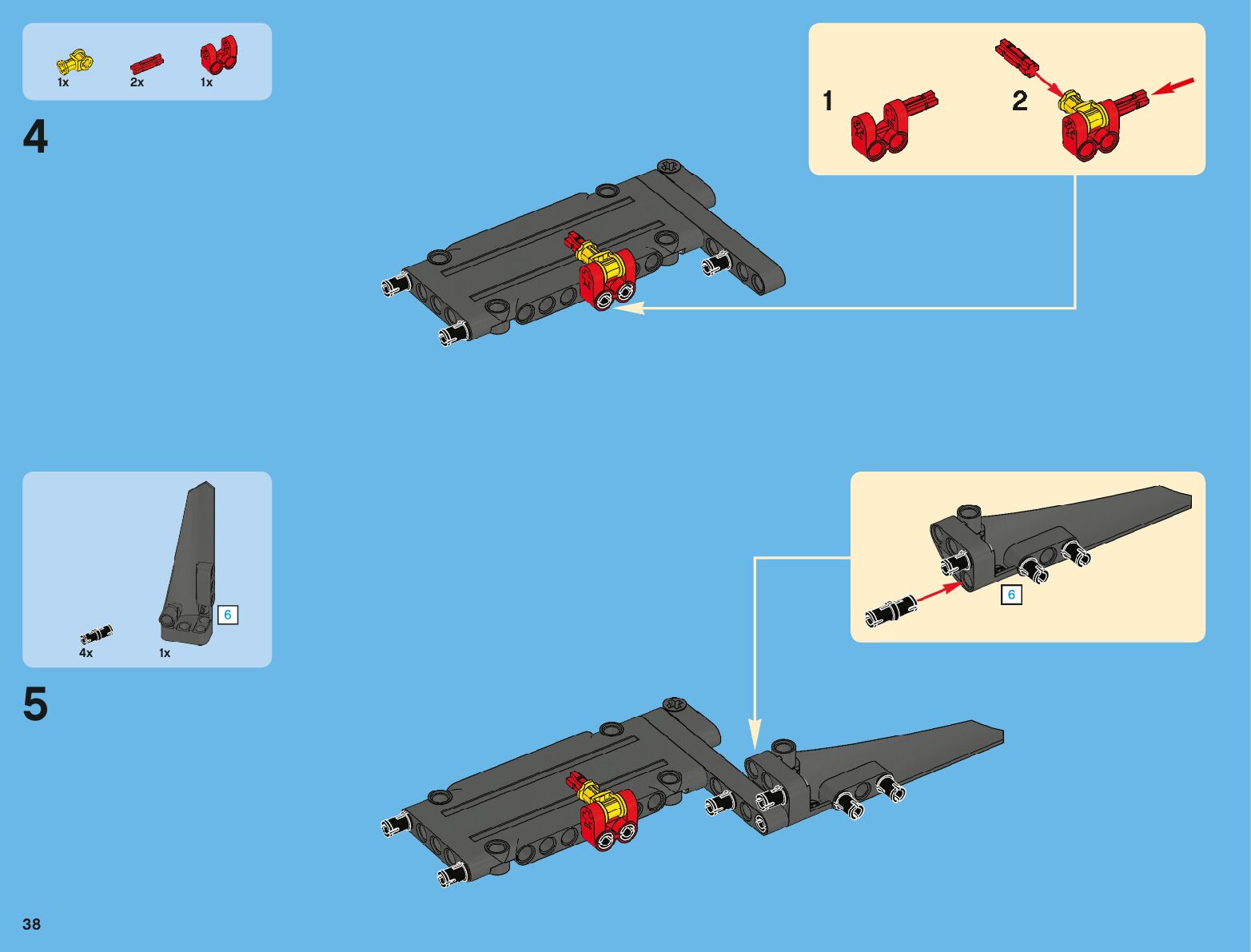 1x 2x 1x

4

1

2

6

4x 1x

5

6

38