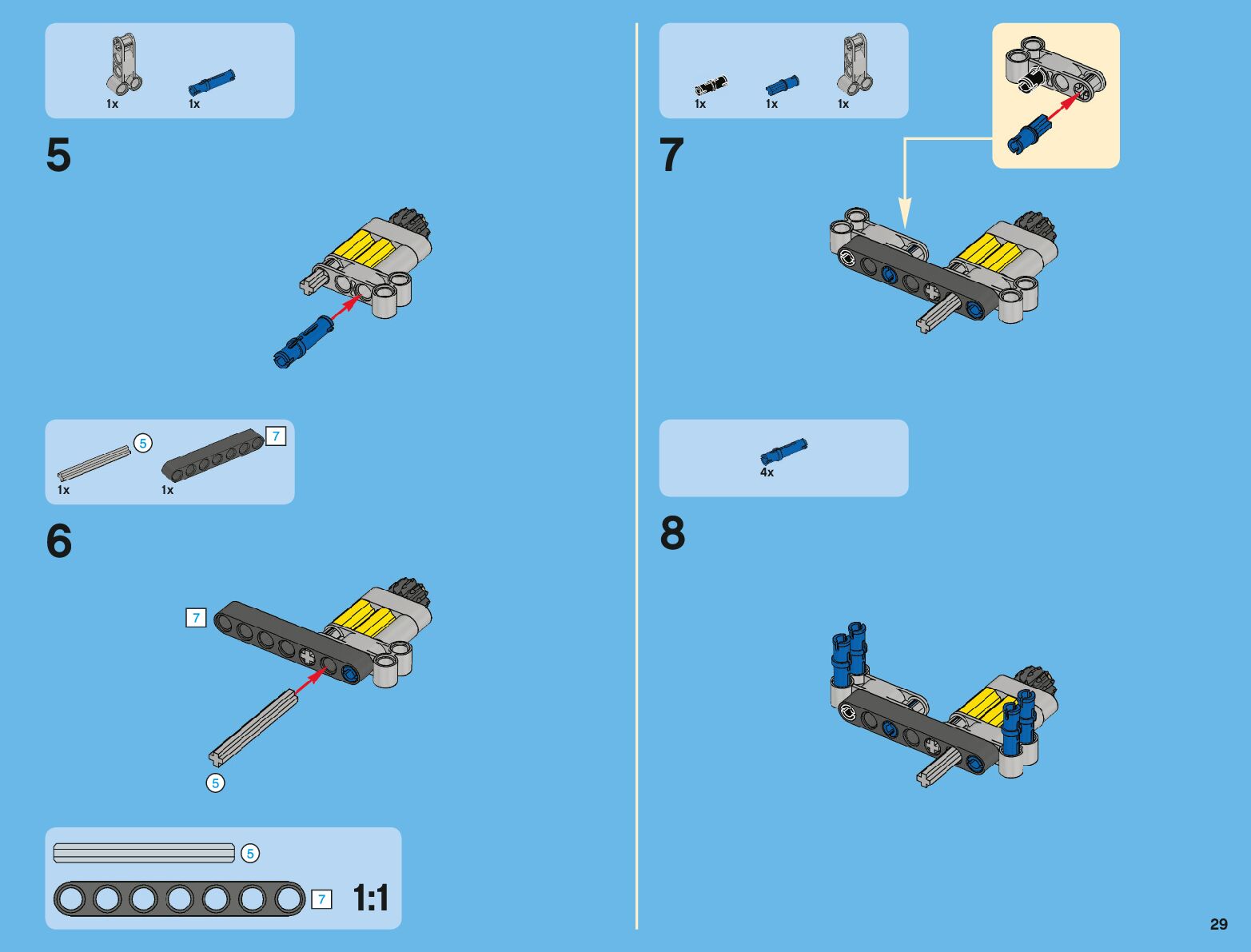 1x 1x

5

5 7
1x 1x

6

7

5

5

7 1:1

1x 1x 1x

7

4x

8

29