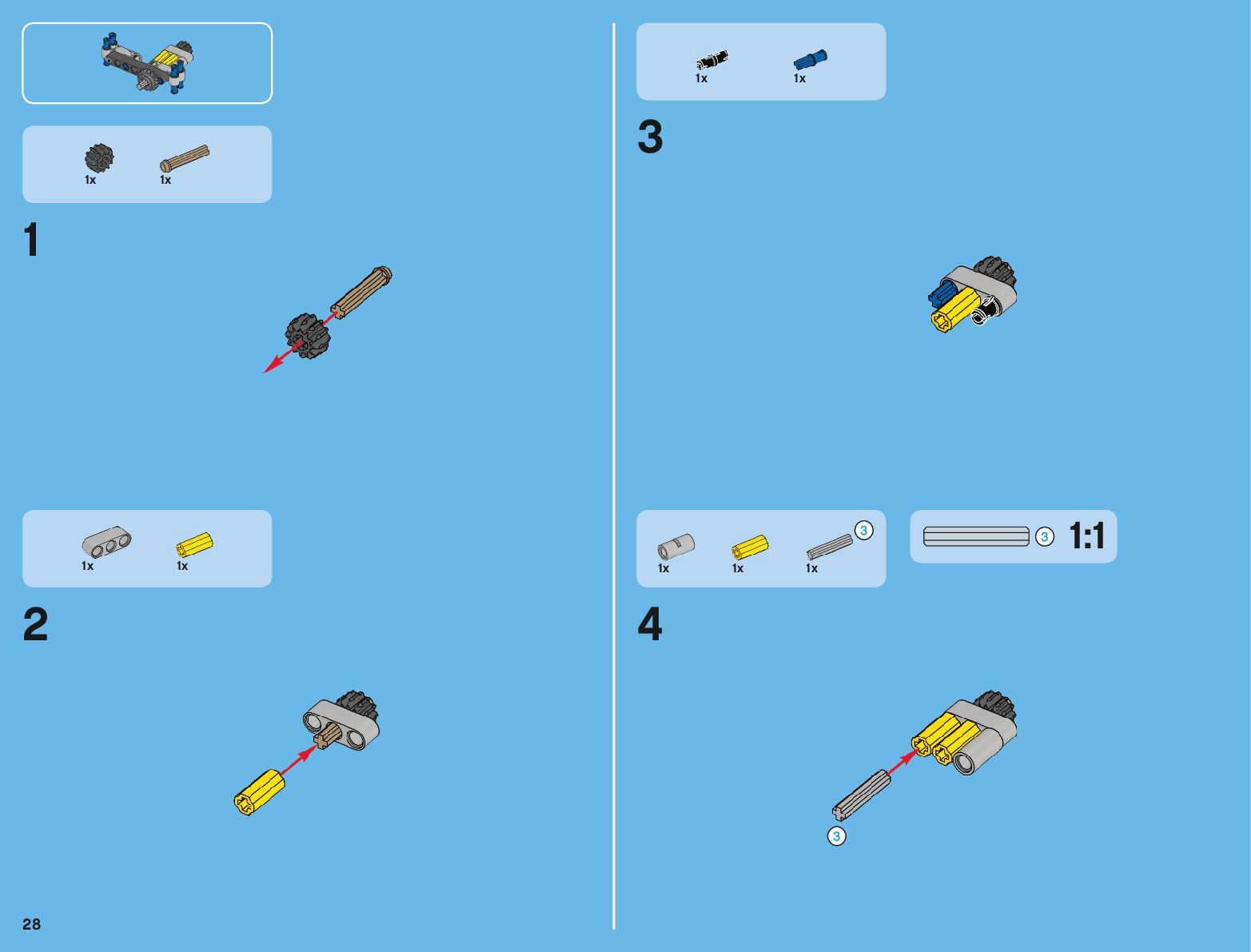 1x 1x

1

1x 1x

2

28

1x 1x

3

1x 1x 1x 3

3 1:1

4

3