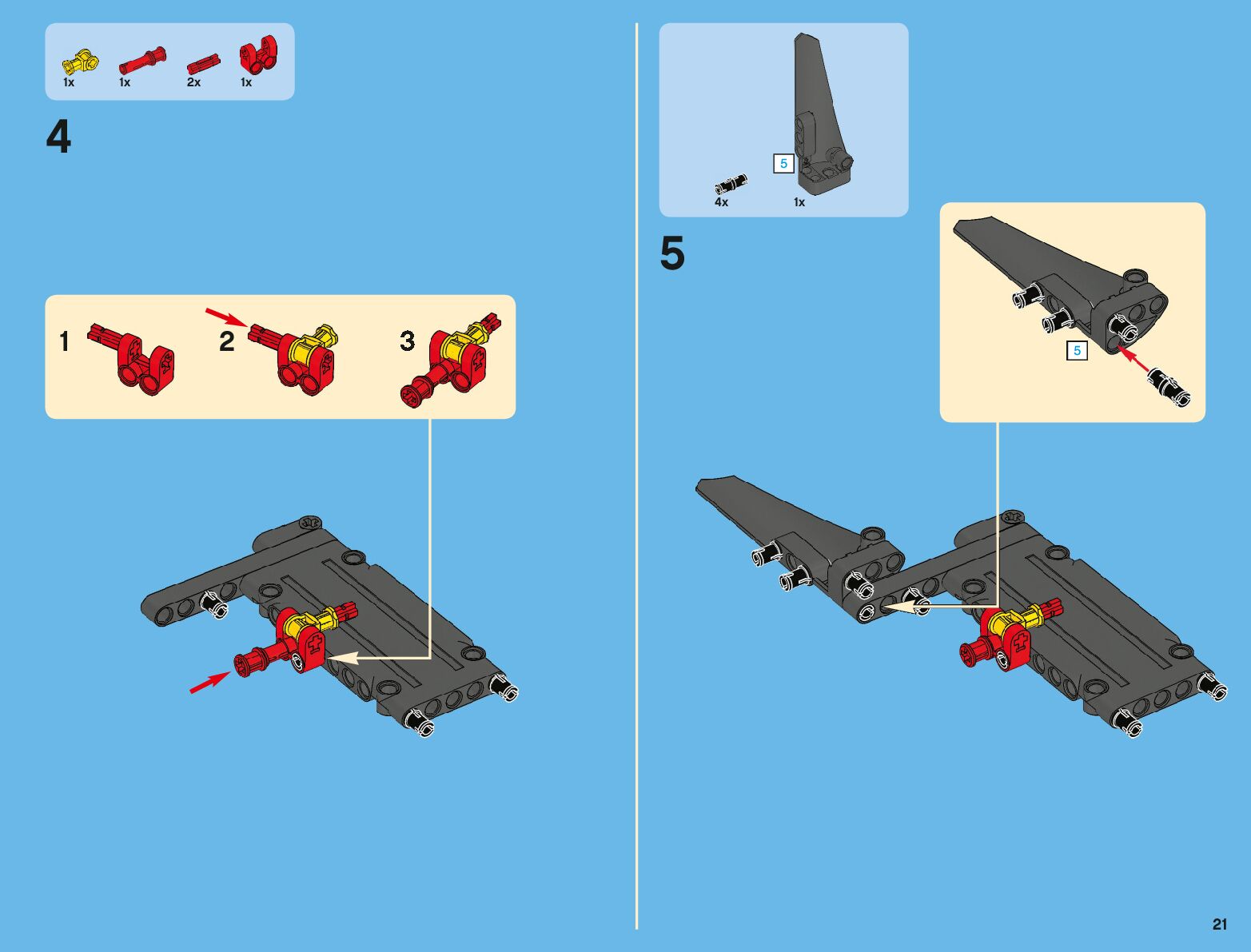 1x 1x 2x 1x

4

1 2 3

5

4x 1x

5

5

21