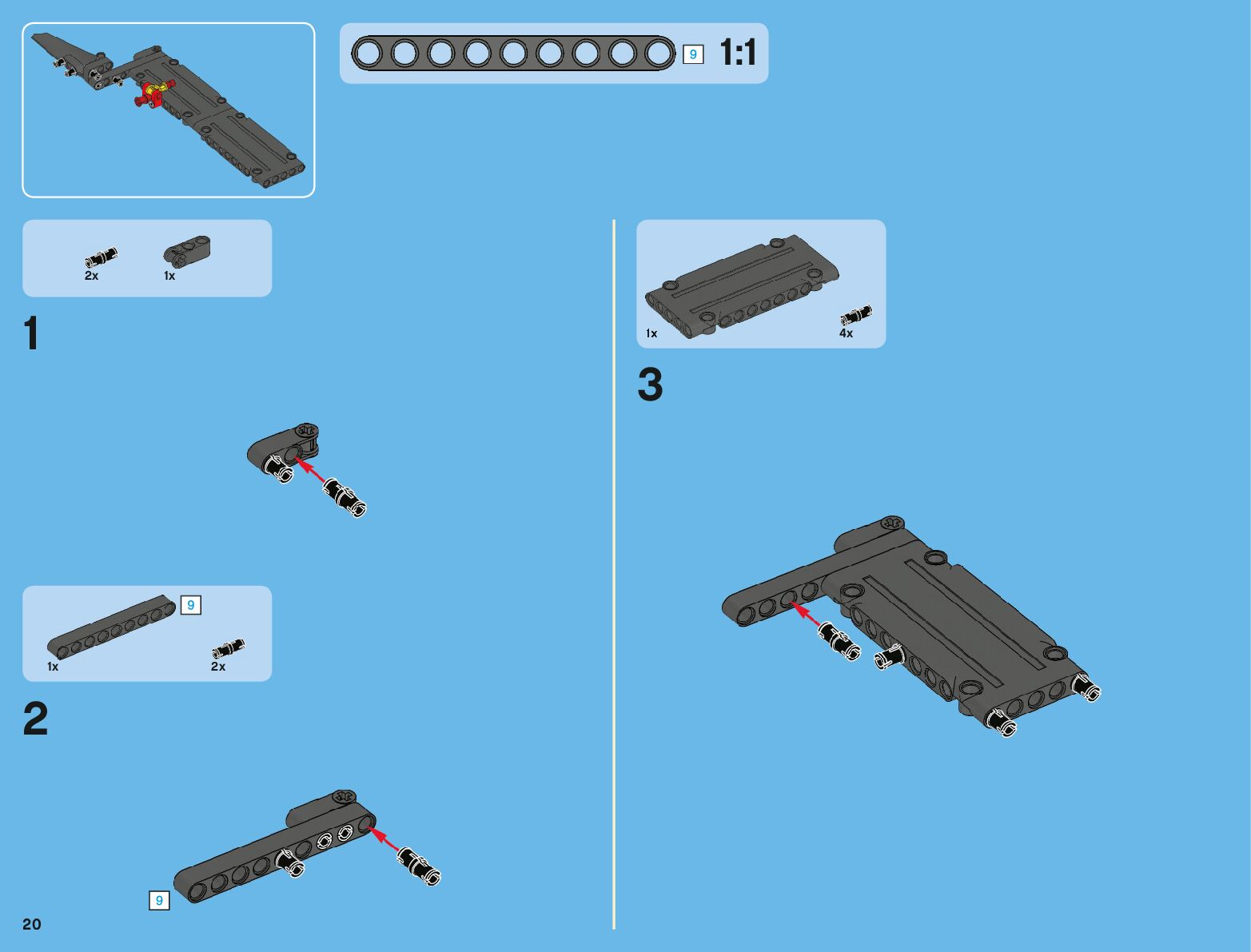 9 1:1

2x 1x

1

9

1x 2x

2

9

20

1x 4x

3