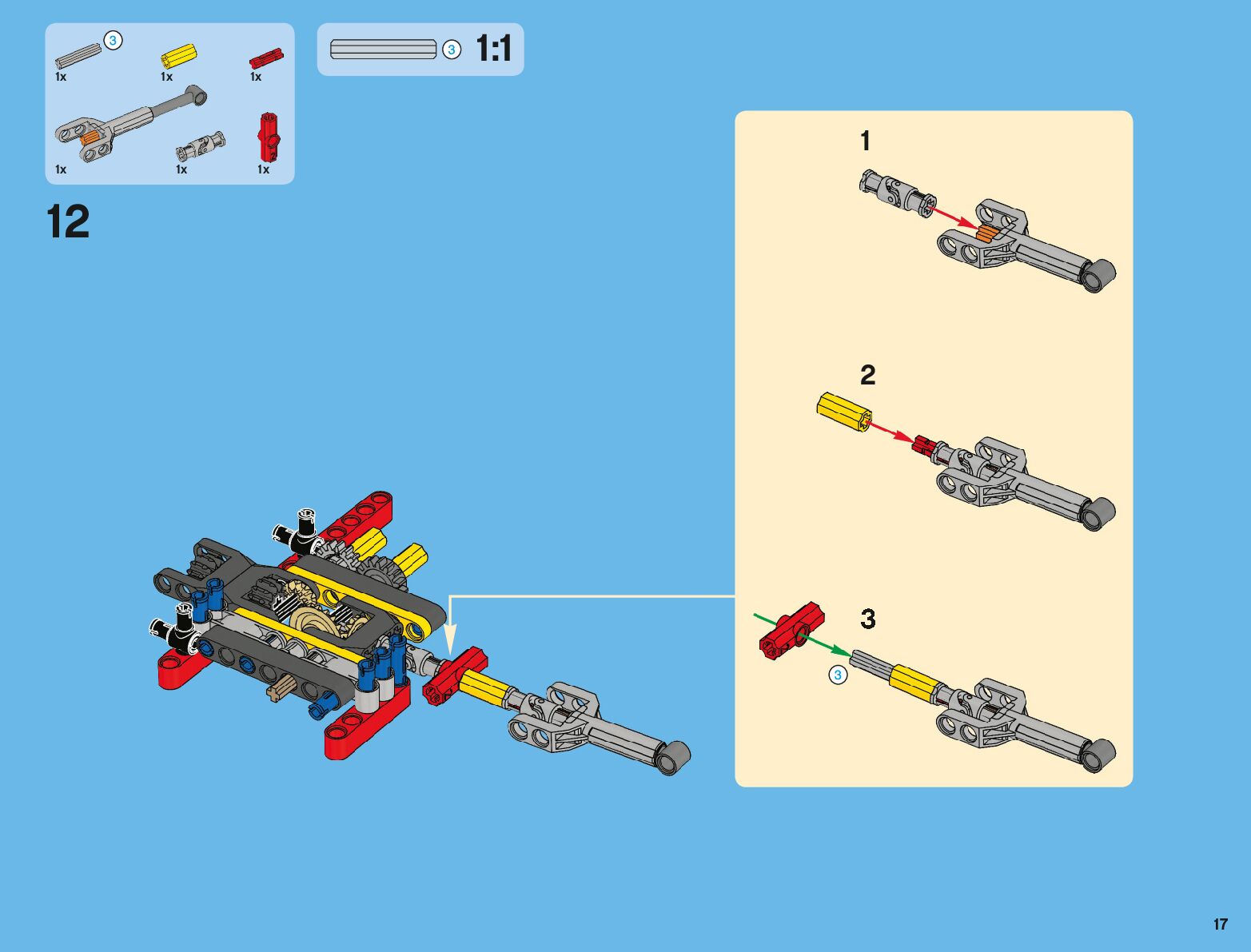 3
1x 1x 1x
1x 1x 1x

3 1:1

12

1

2

3

3

17