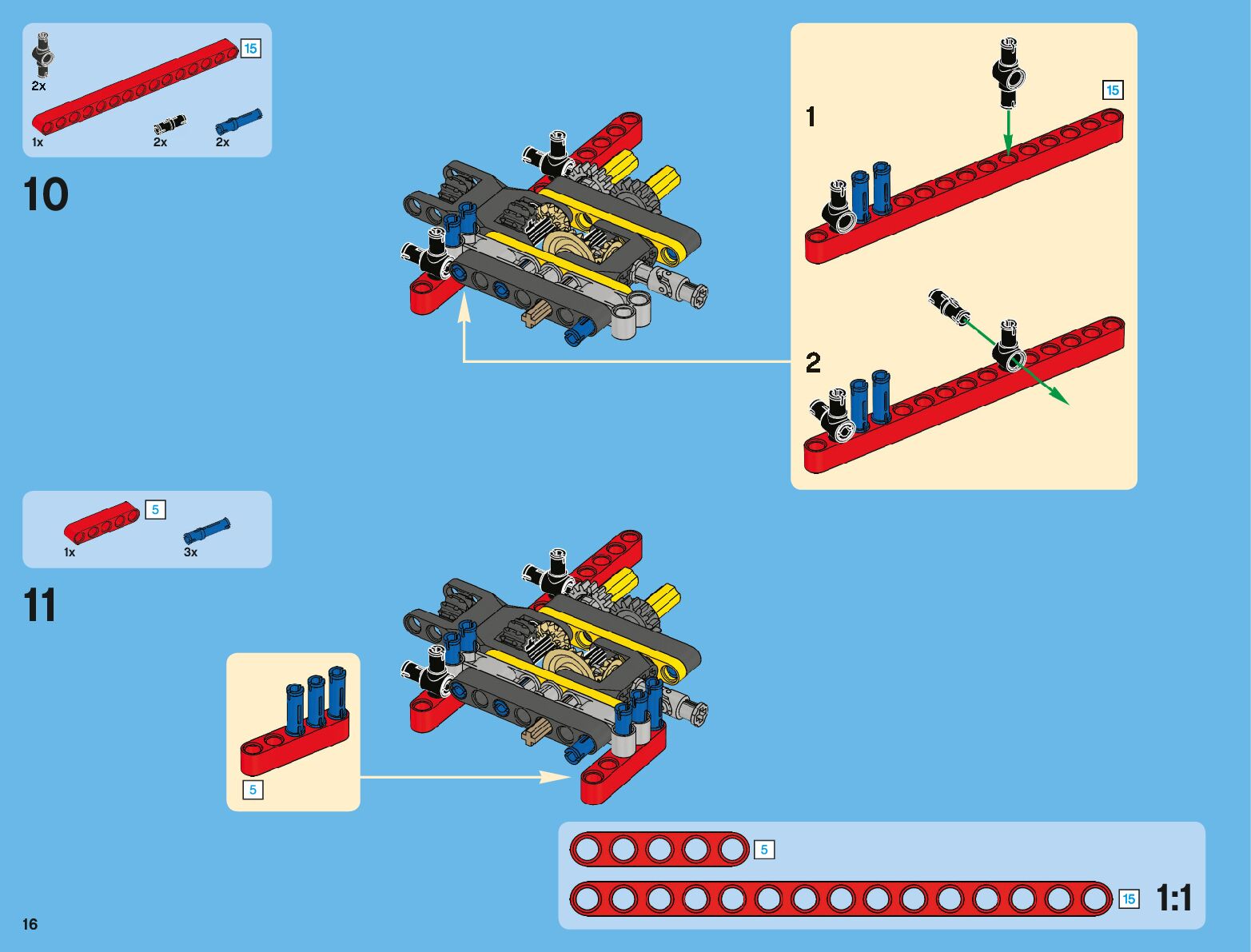 2x
15
1x
2x
2x

10

1
15

2

5
1x
3x

11

5

5

15
1:1

16