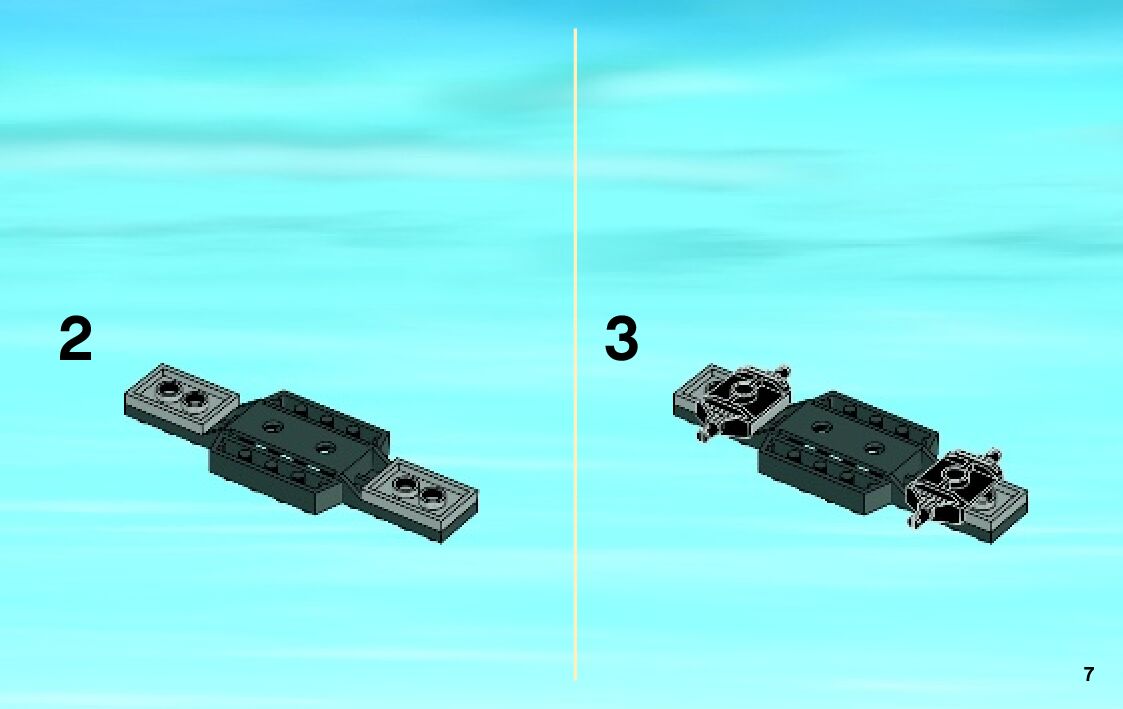 2

3

7