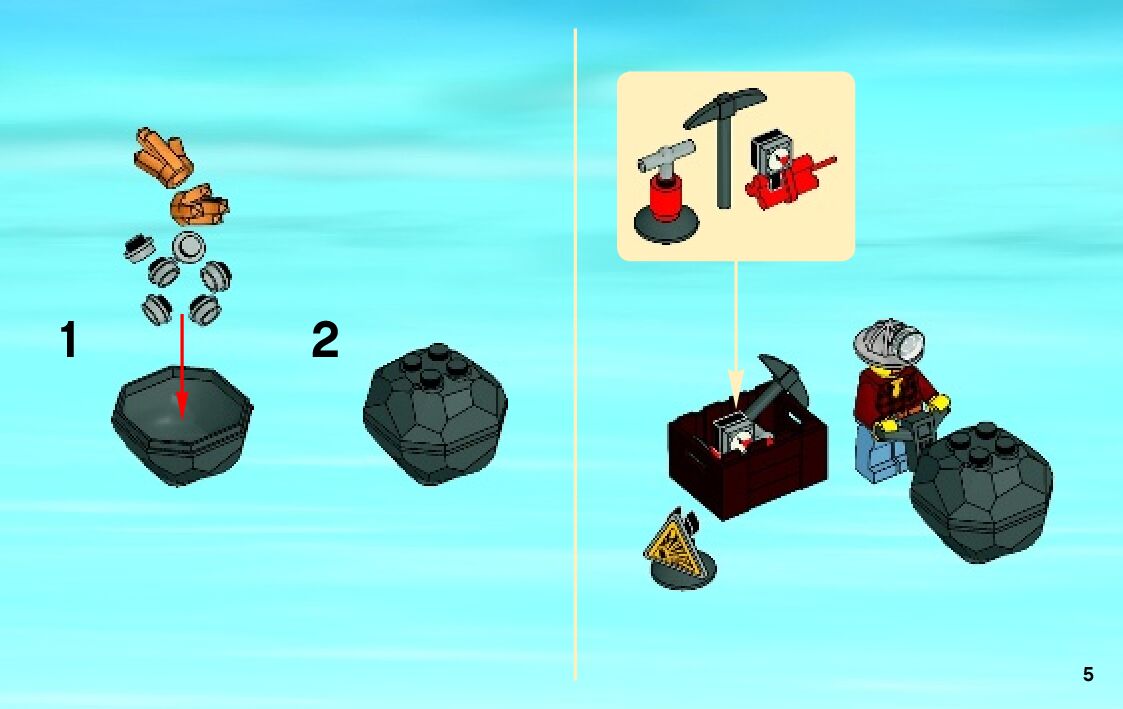 1

2

5