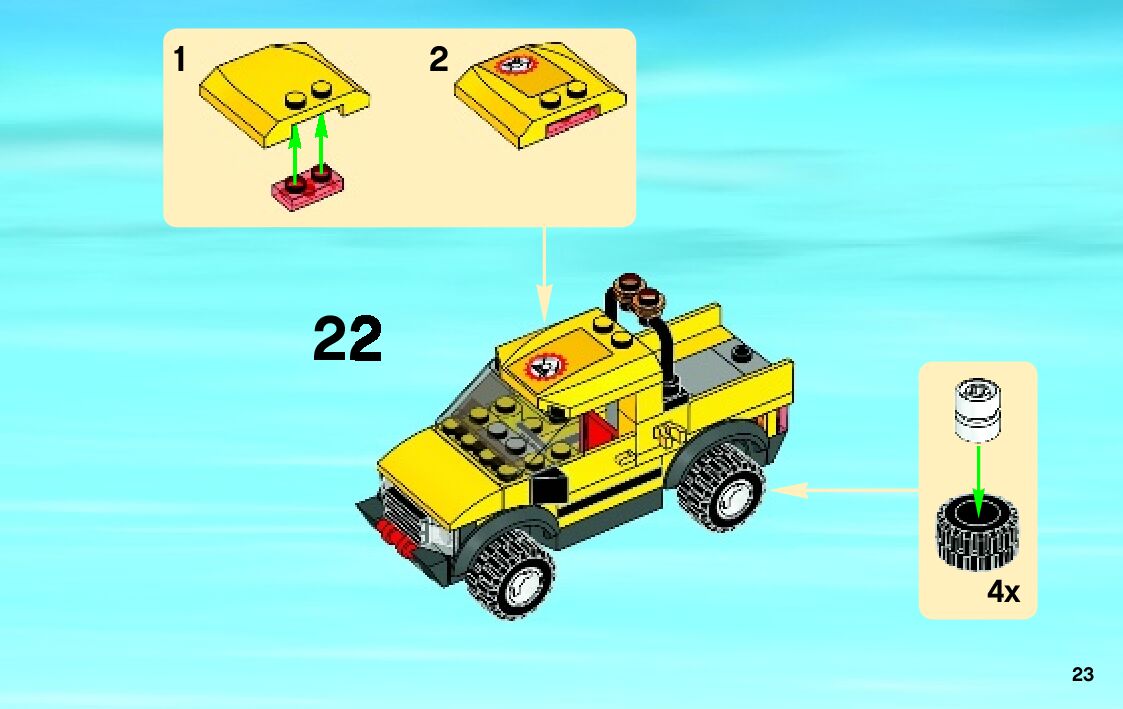 1

2

22

4x

23