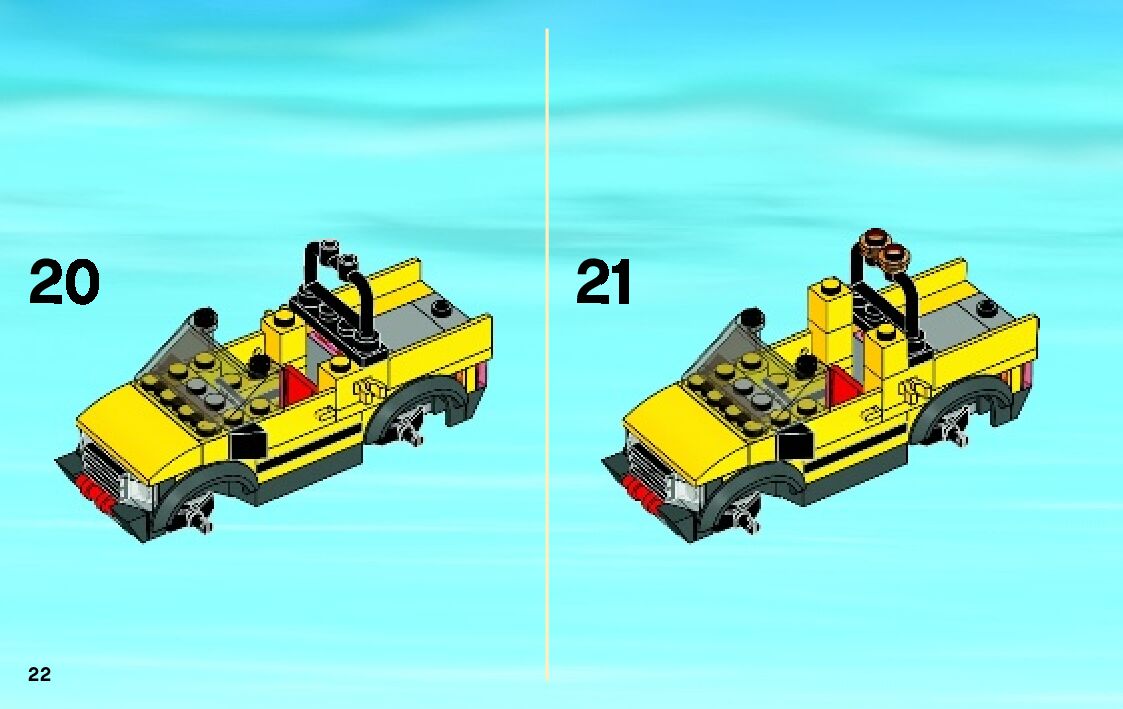 20

21

22