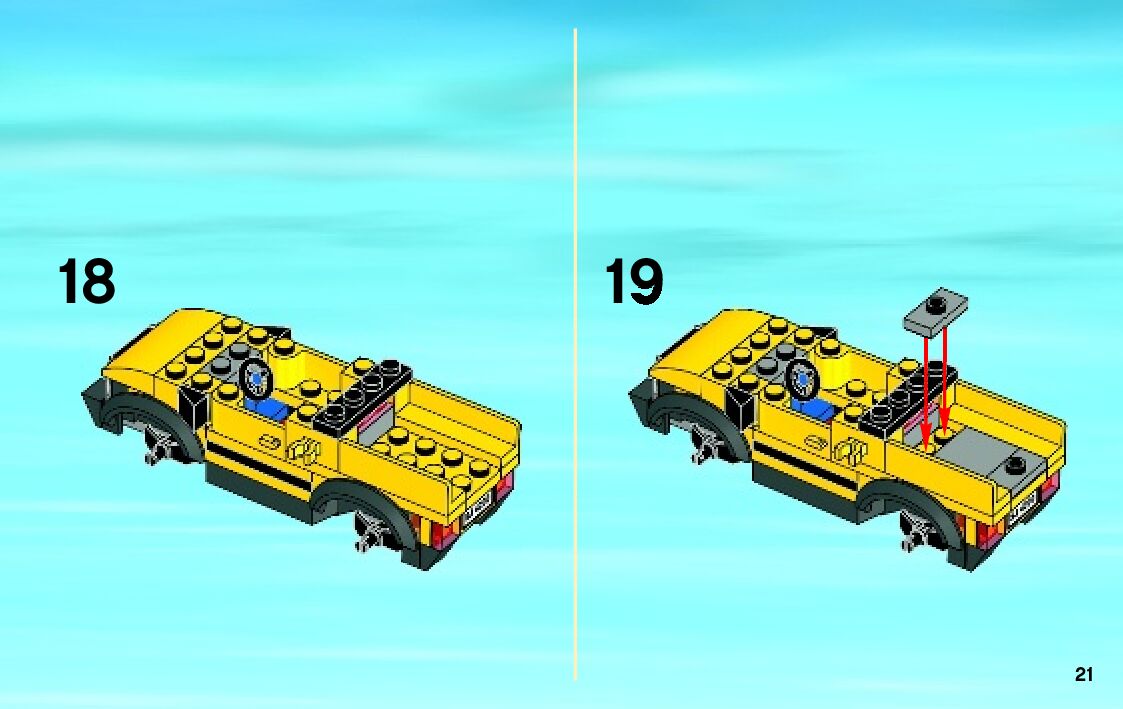 18

19

21