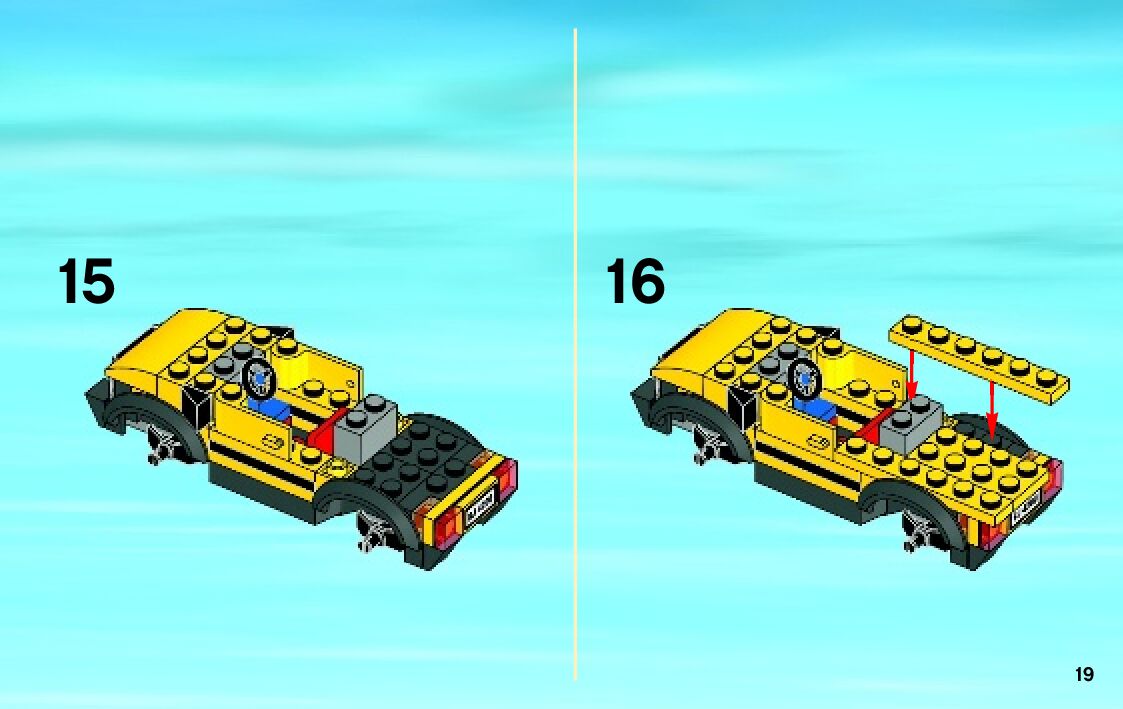 15

16

19