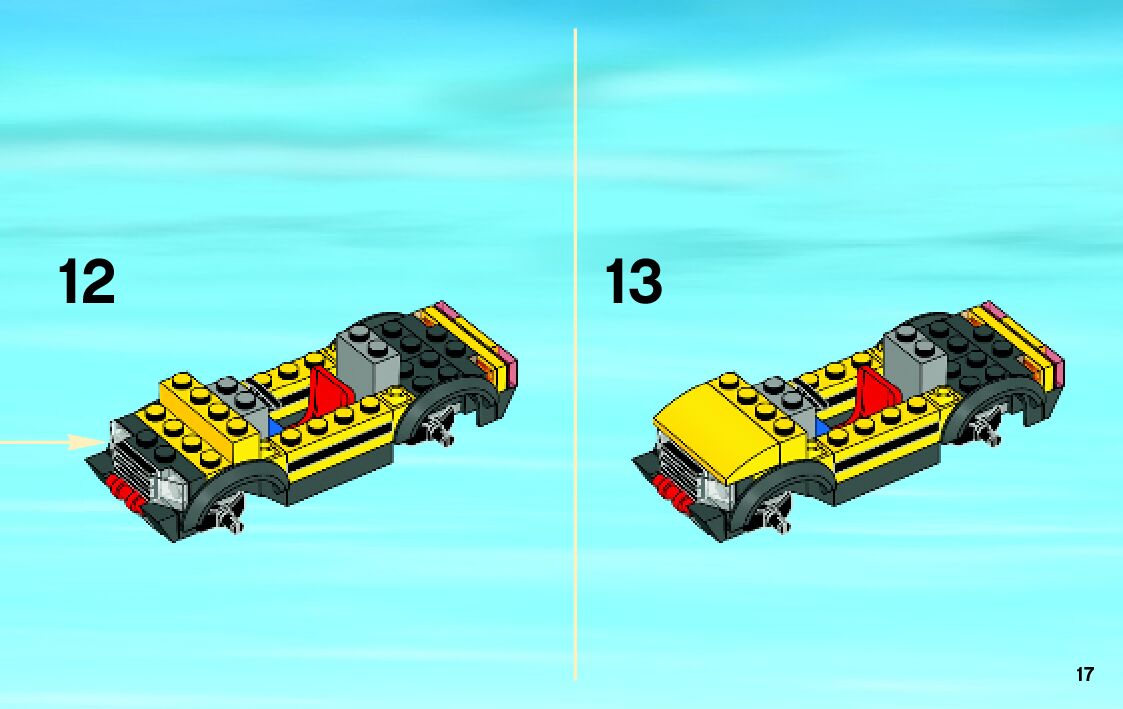 12

13

17