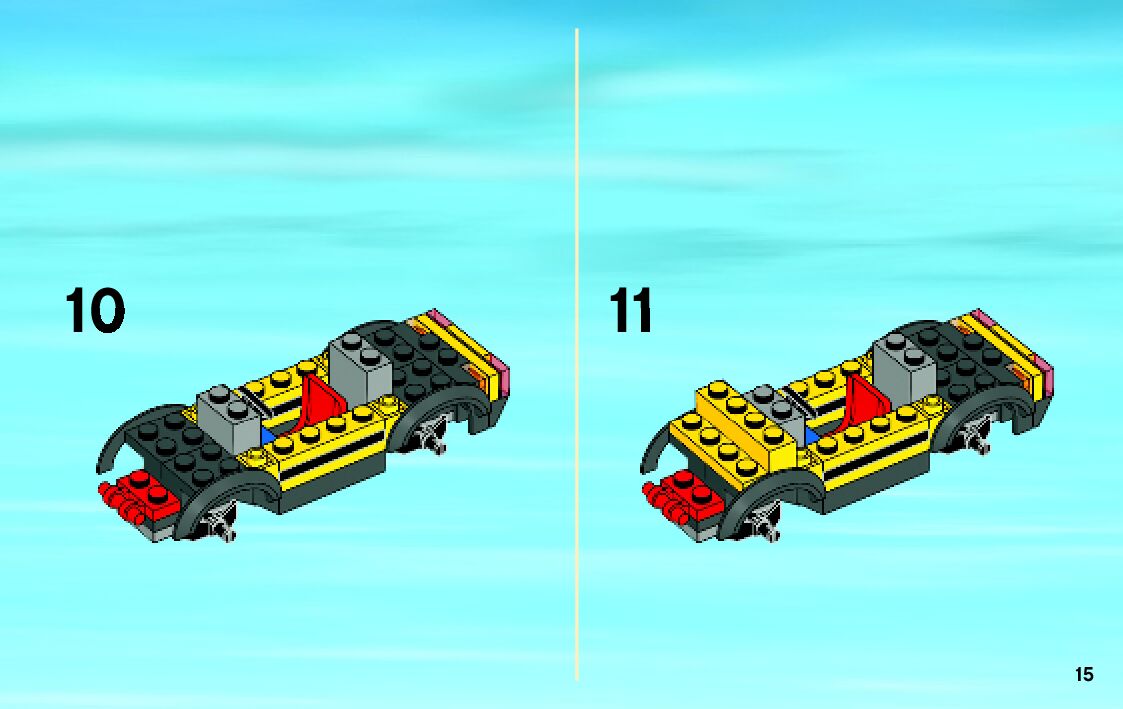 10

11

15