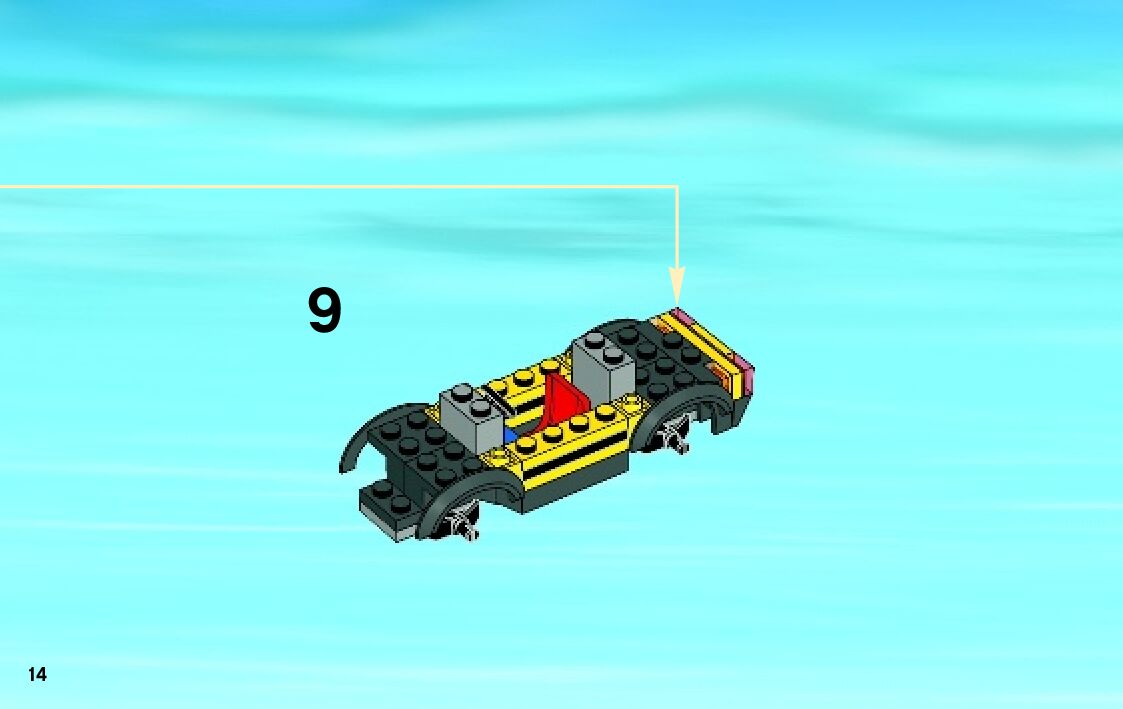 9

14