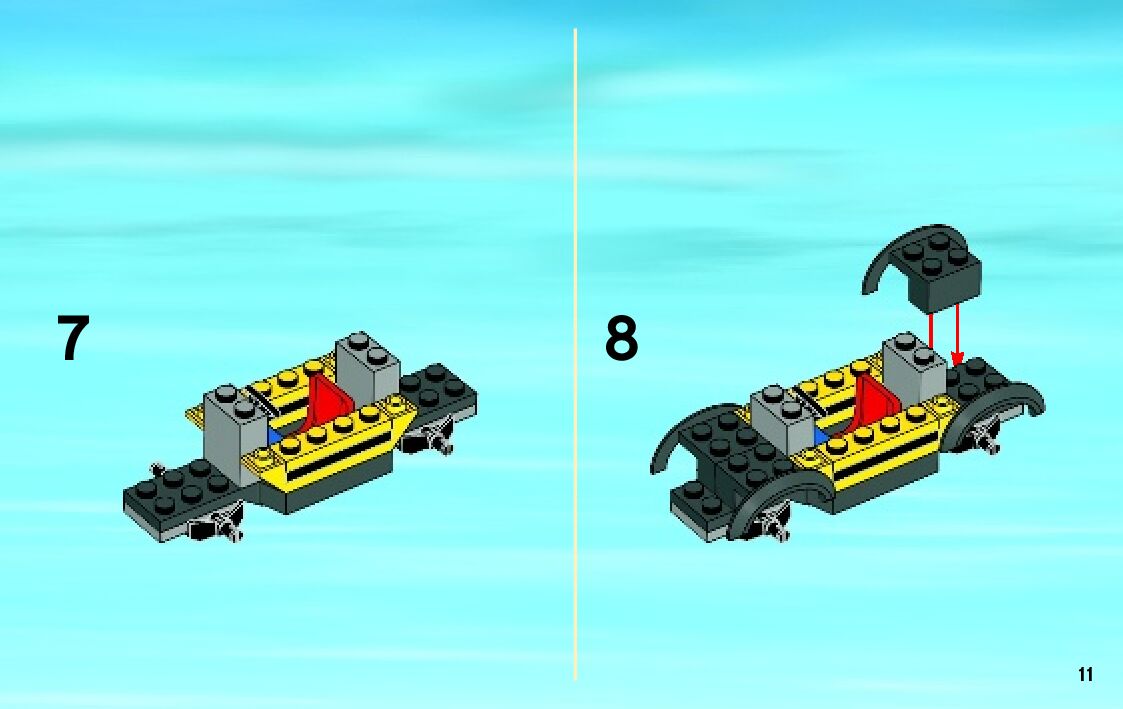 7

8

11