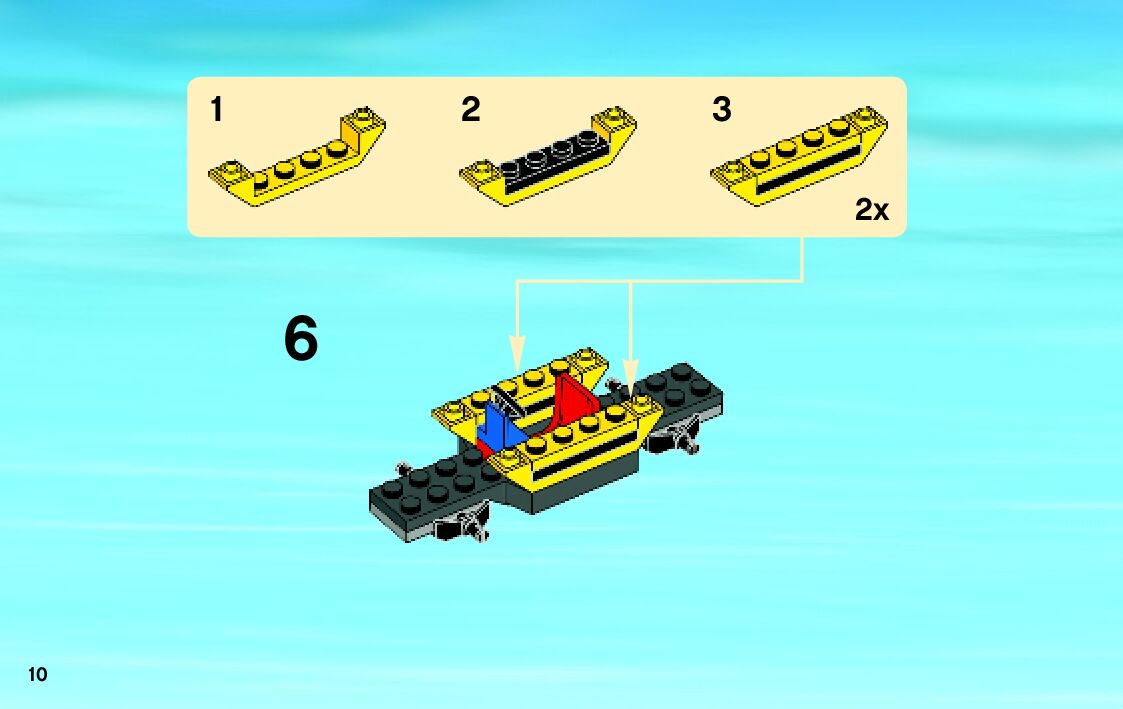 1

2

3

2x

6

10