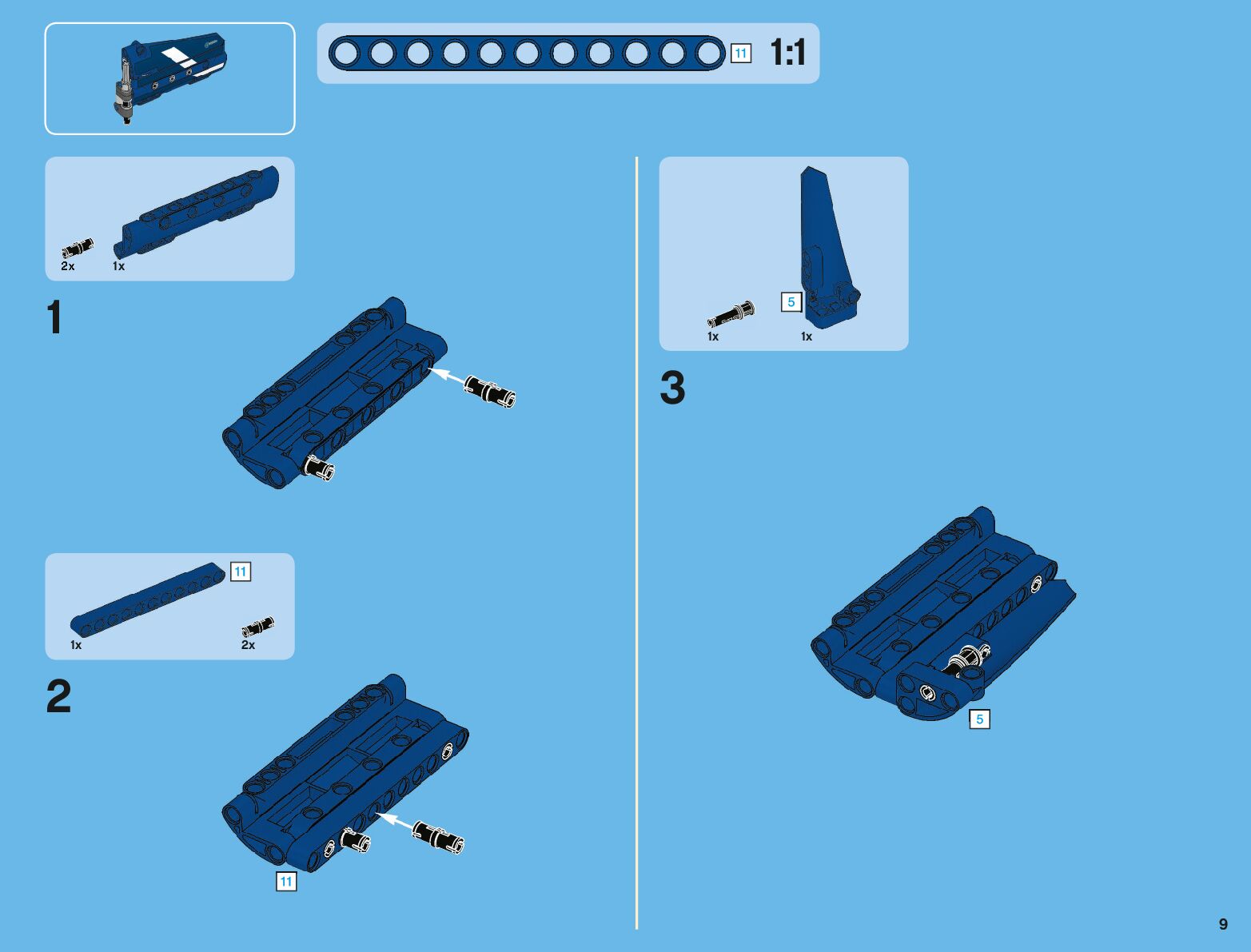 11 1:1

2x 1x

1

11

1x 2x

2

11

5

1x 1x

3

5

9