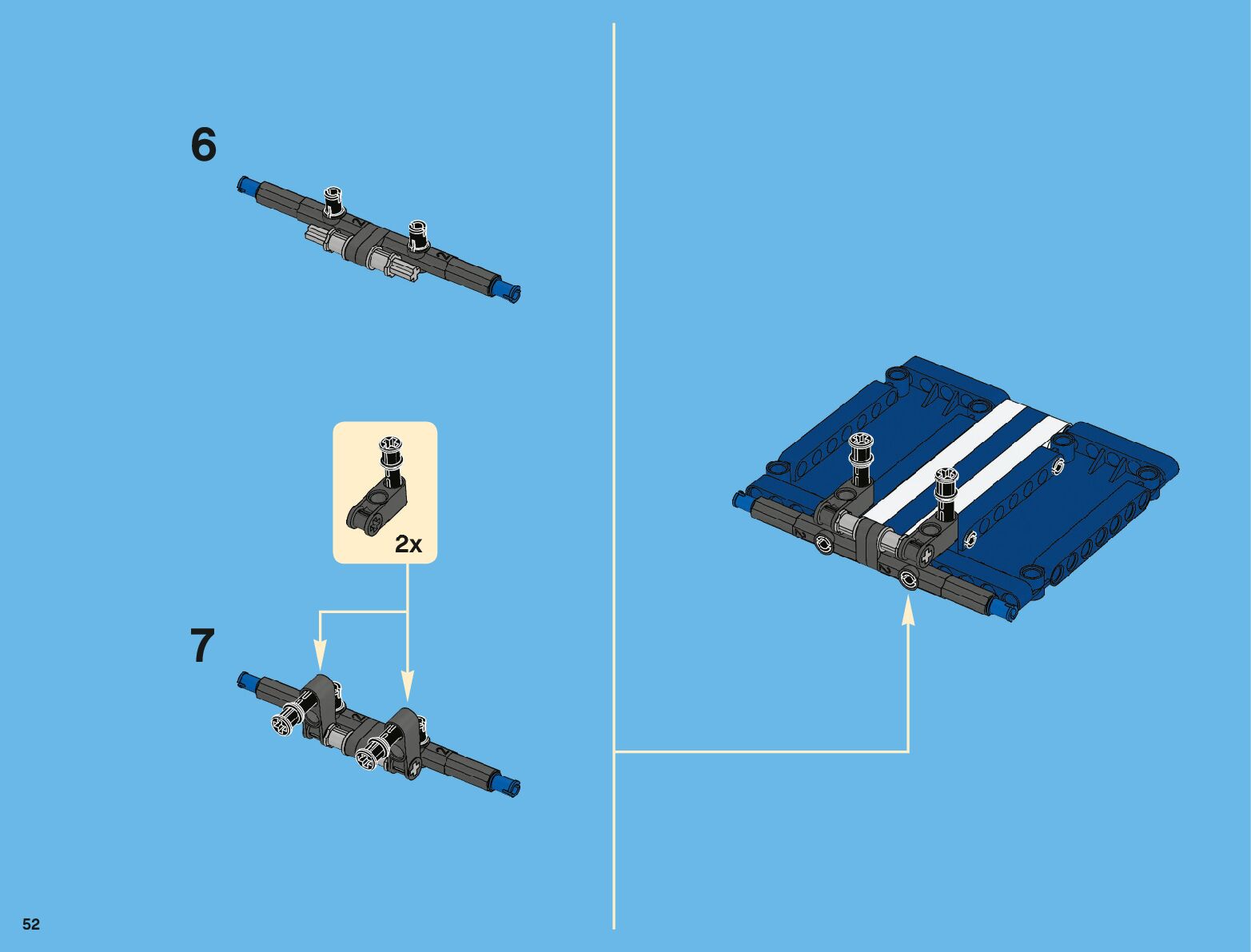 6

2x

7

52