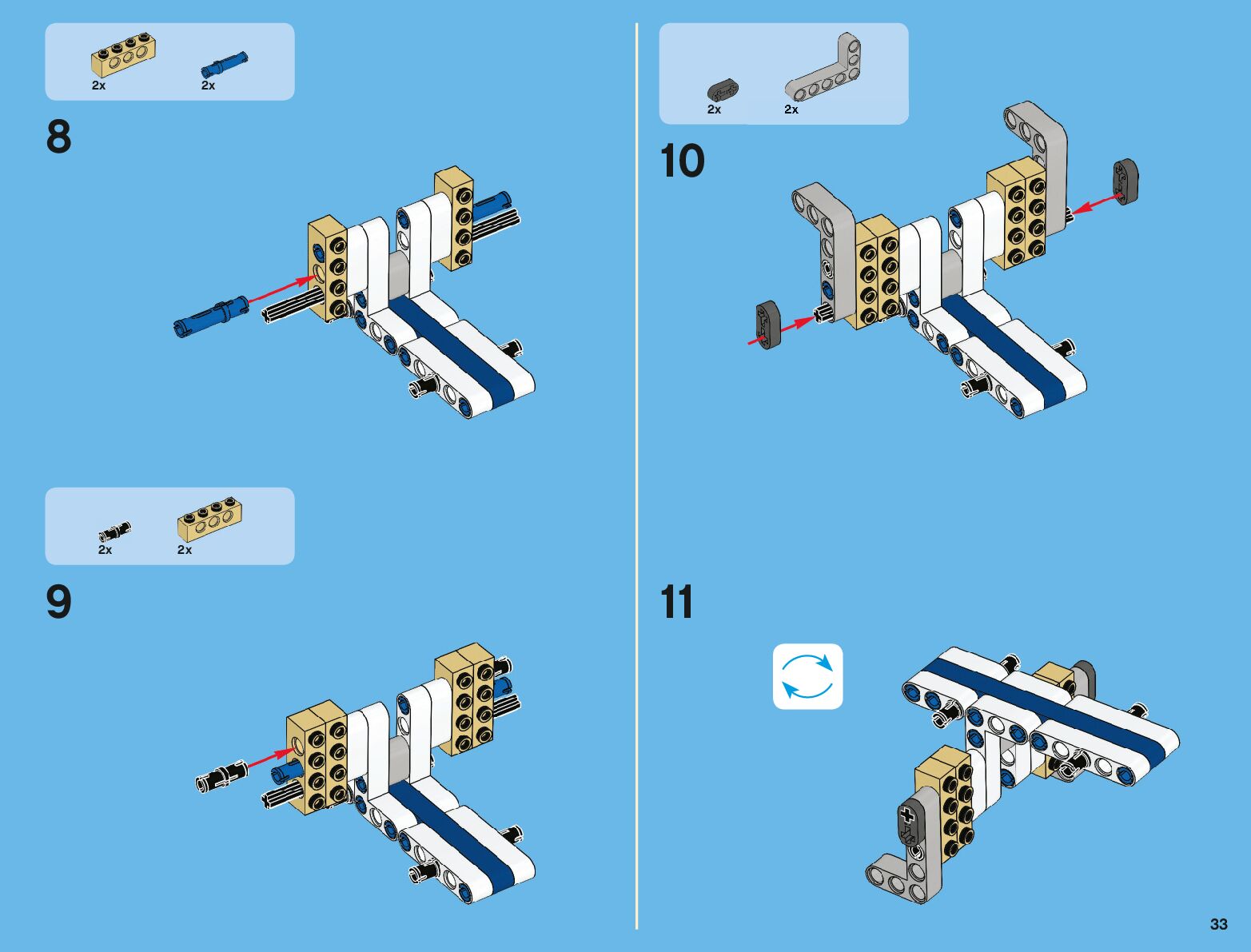 2x 2x

8

2x 2x

9

2x 2x

10

11

33