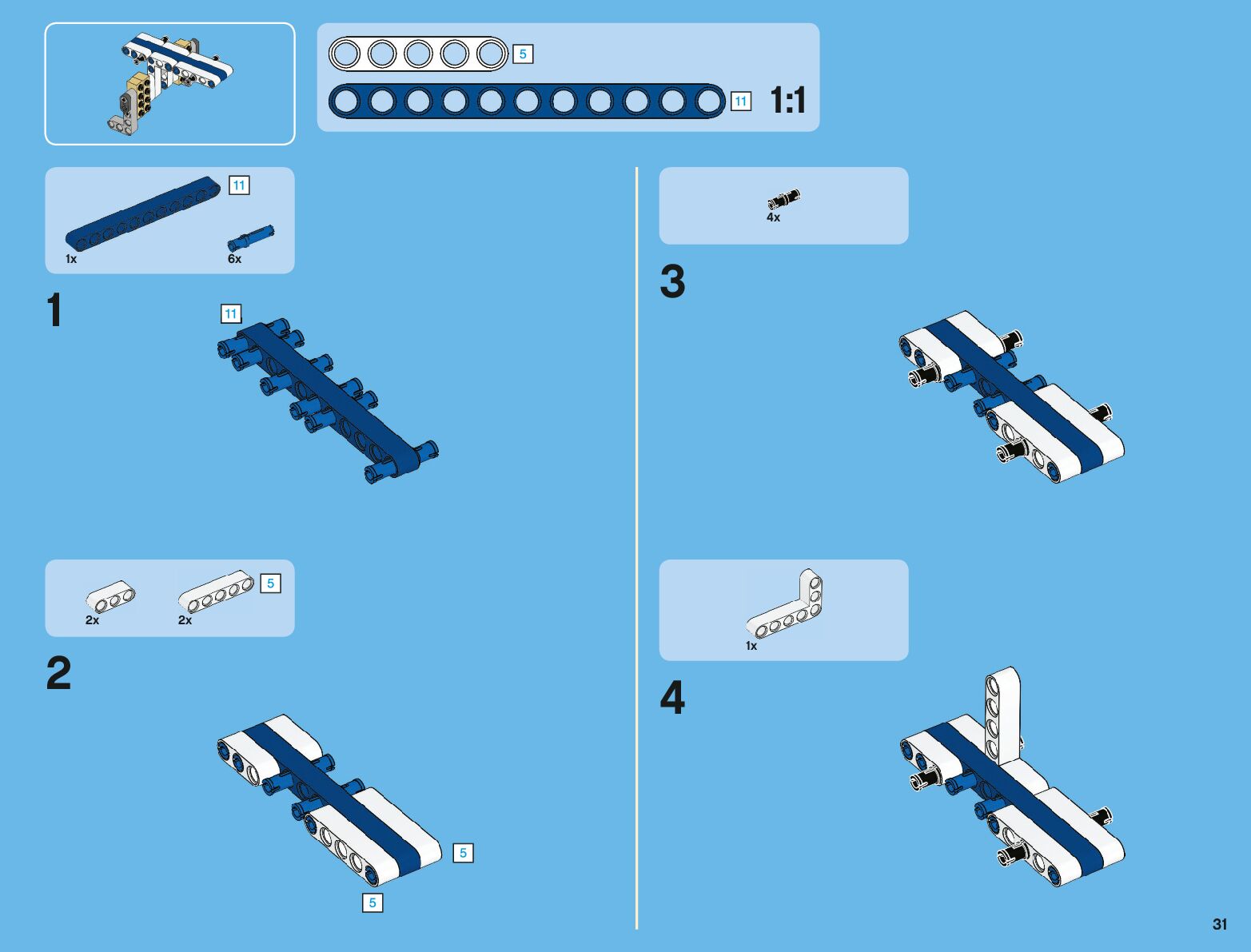 5
11
1:1

11
1x
6x

1

11

2x
2x
5

2

5
5

4x

3

1x

4

31