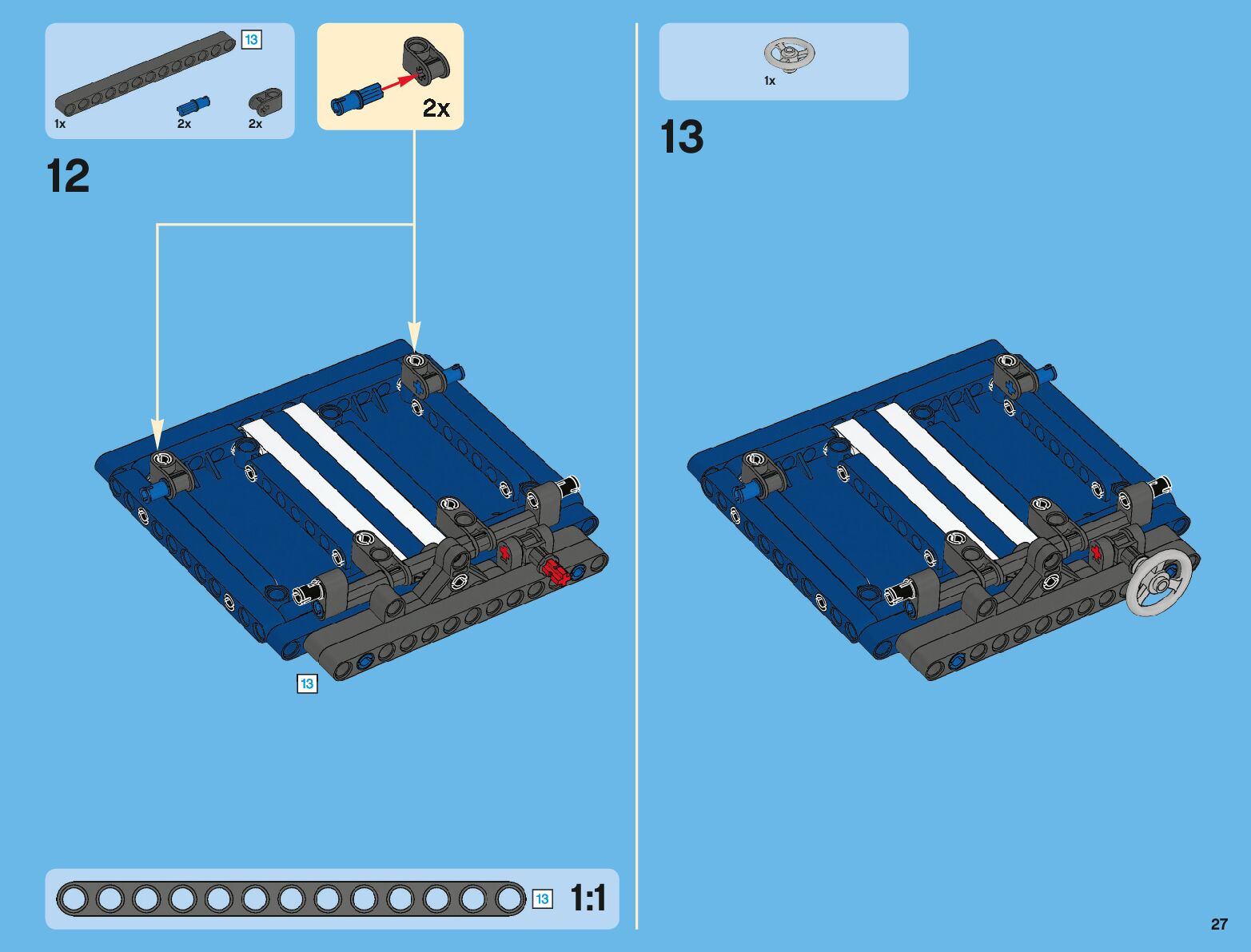 13
1x
2x
2x

2x

12

13

13

1:1

1x

13

27