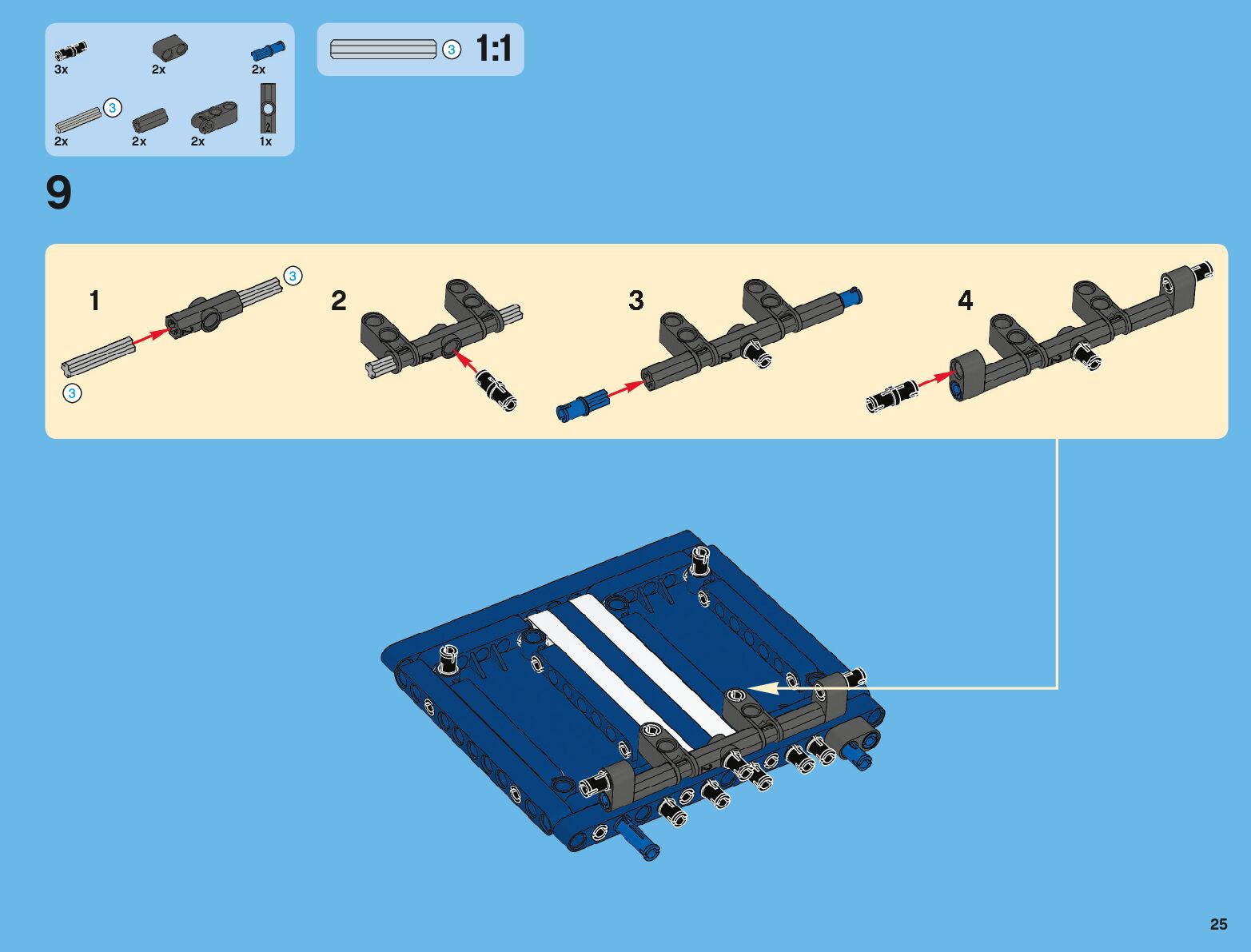 3x 2x 2x
3 2x 2x 2x 2 1x

3 1:1

9

1 3 3

2

3

4

25